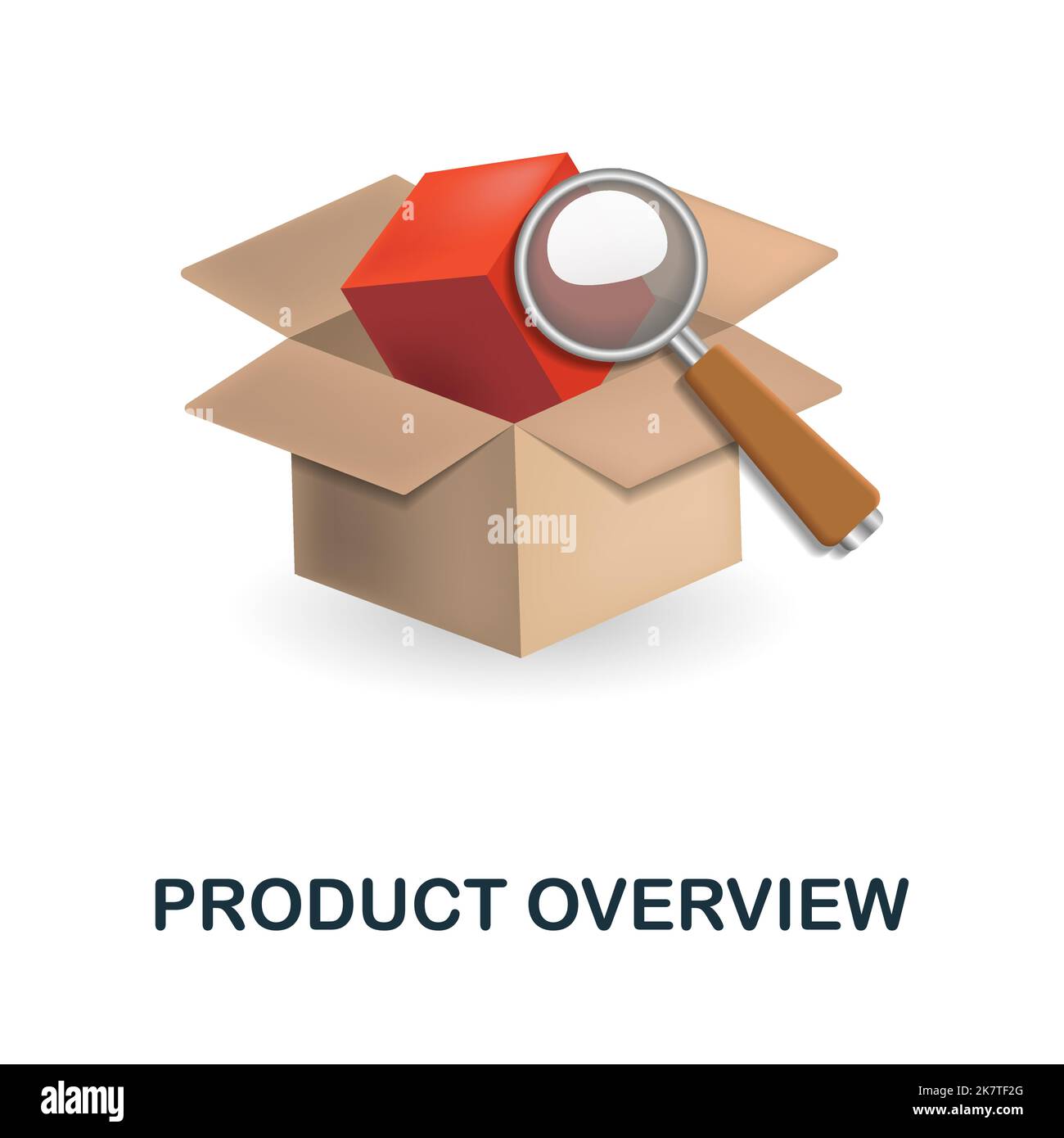 alamy

PRODUCT OVERVIEW

alamy

Image ID: 2K7TF2G
www.alamy.com