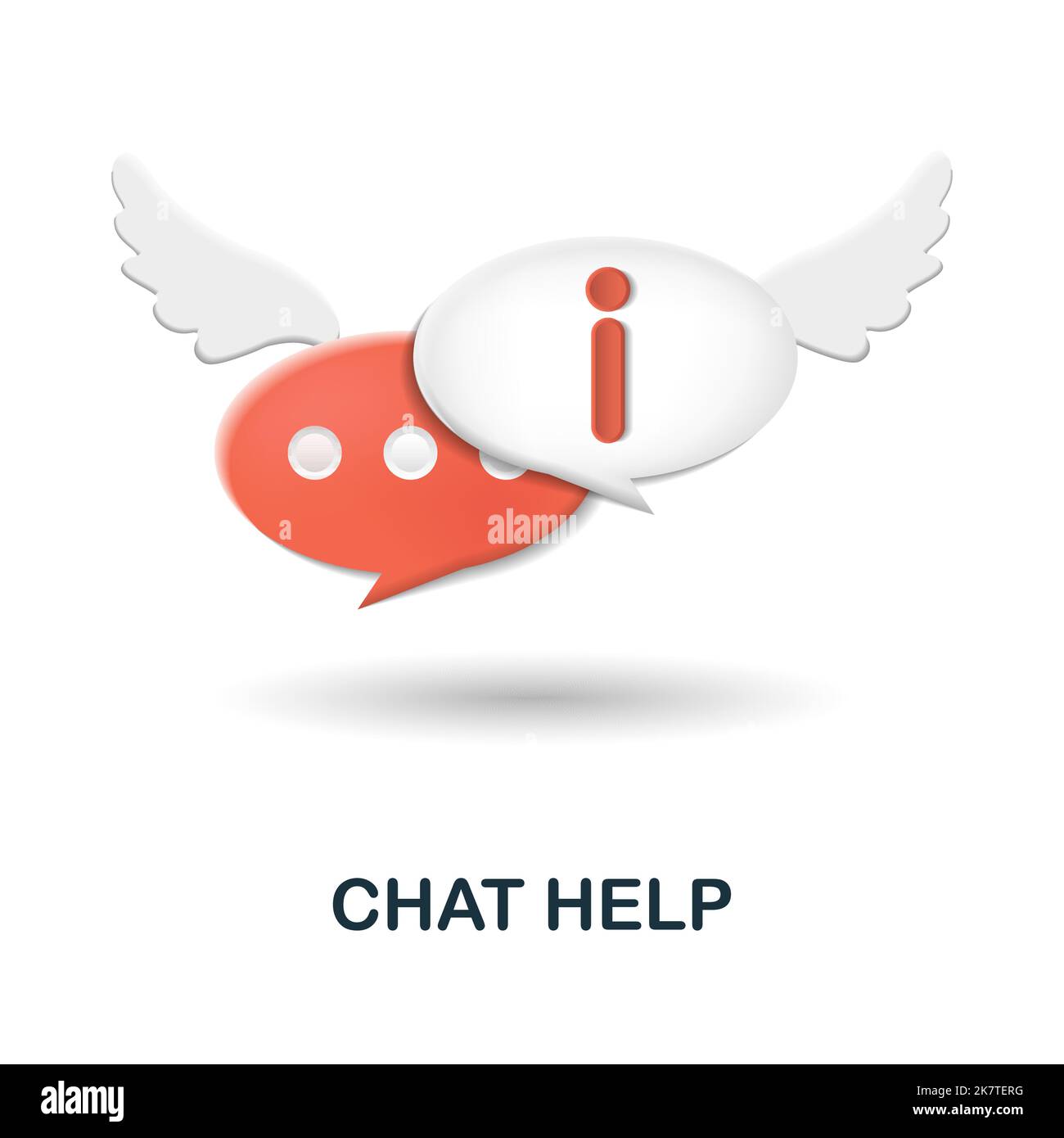 i

alamy

CHAT HELP

alamy

Image ID: 2K7TERG
www.alamy.com