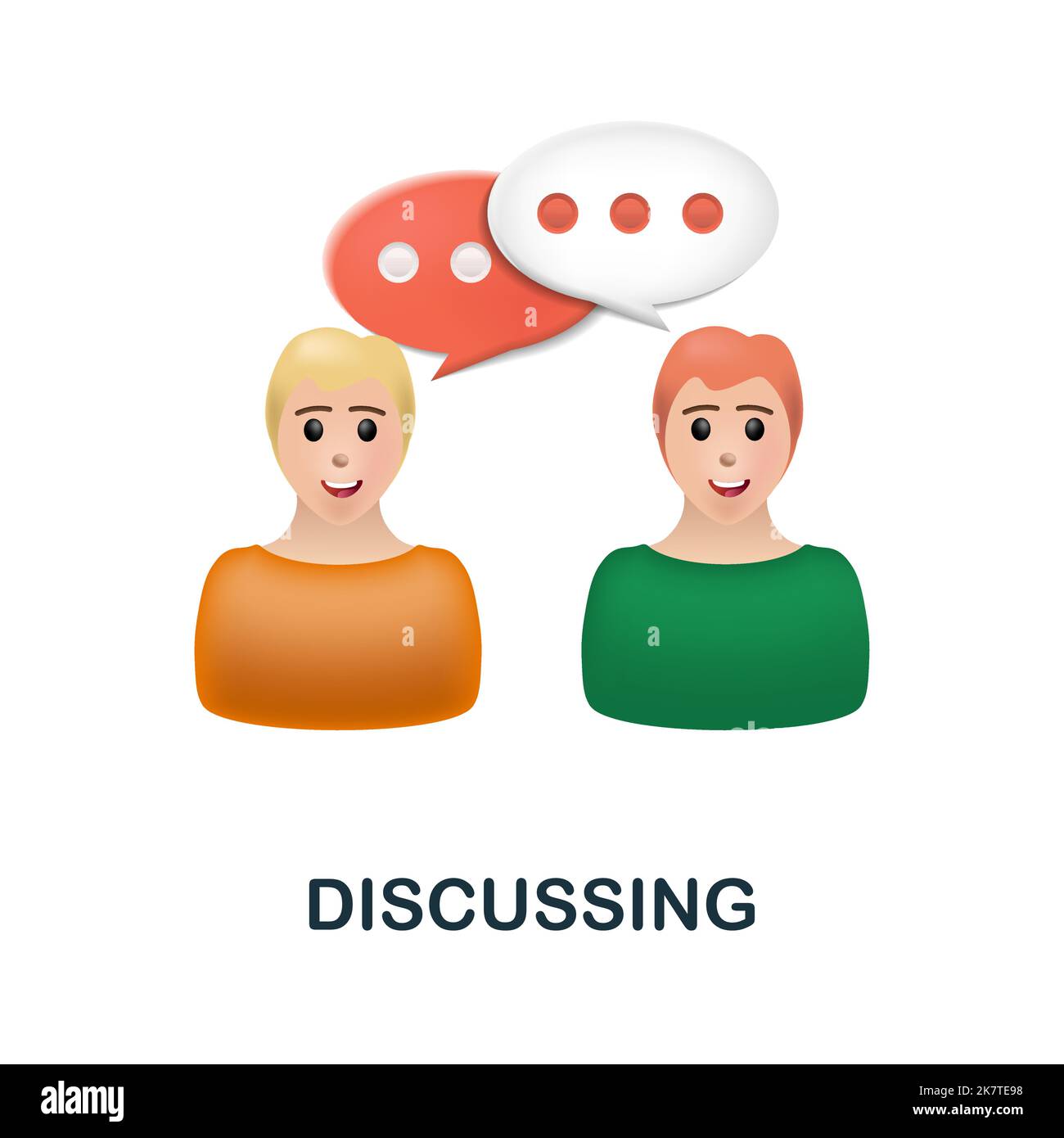 DISCUSSING

alamy

Image ID: 2K7TE98
www.alamy.com