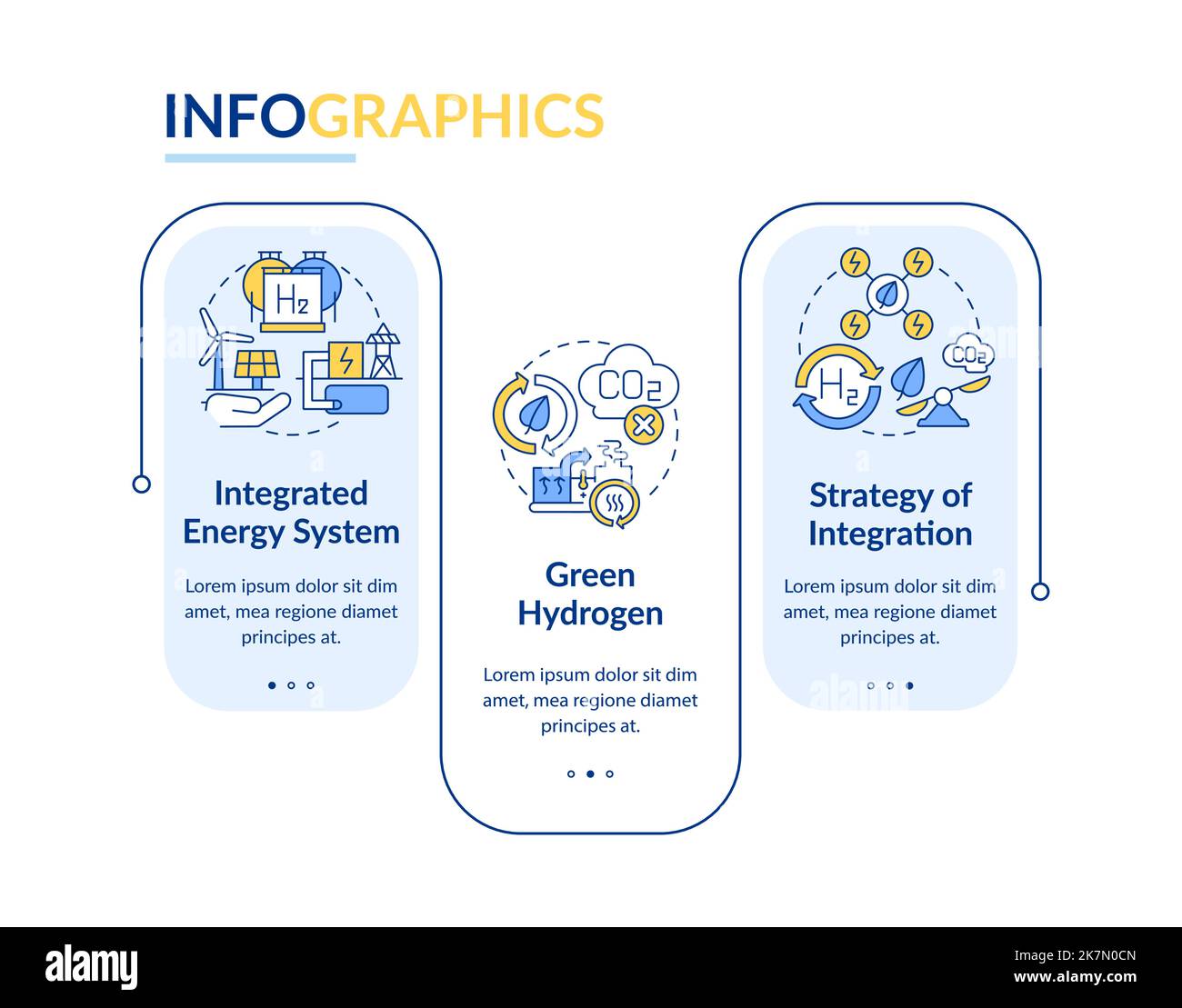 INFOGRAPHICS

$H_2$

Integrated Energy System

Lorem ipsum dolor sit dim amet, mea regione diamet principes at.

$CO_2$

Green Hydrogen

Lorem ipsum dolor sit dim amet, mea regione diamet principes at.

$H_2$

$CO_2$

Strategy of Integration

Lorem ipsum dolor sit dim amet, mea regione diamet principes at.

alamy

Image ID: 2K7N0CN
www.alamy.com