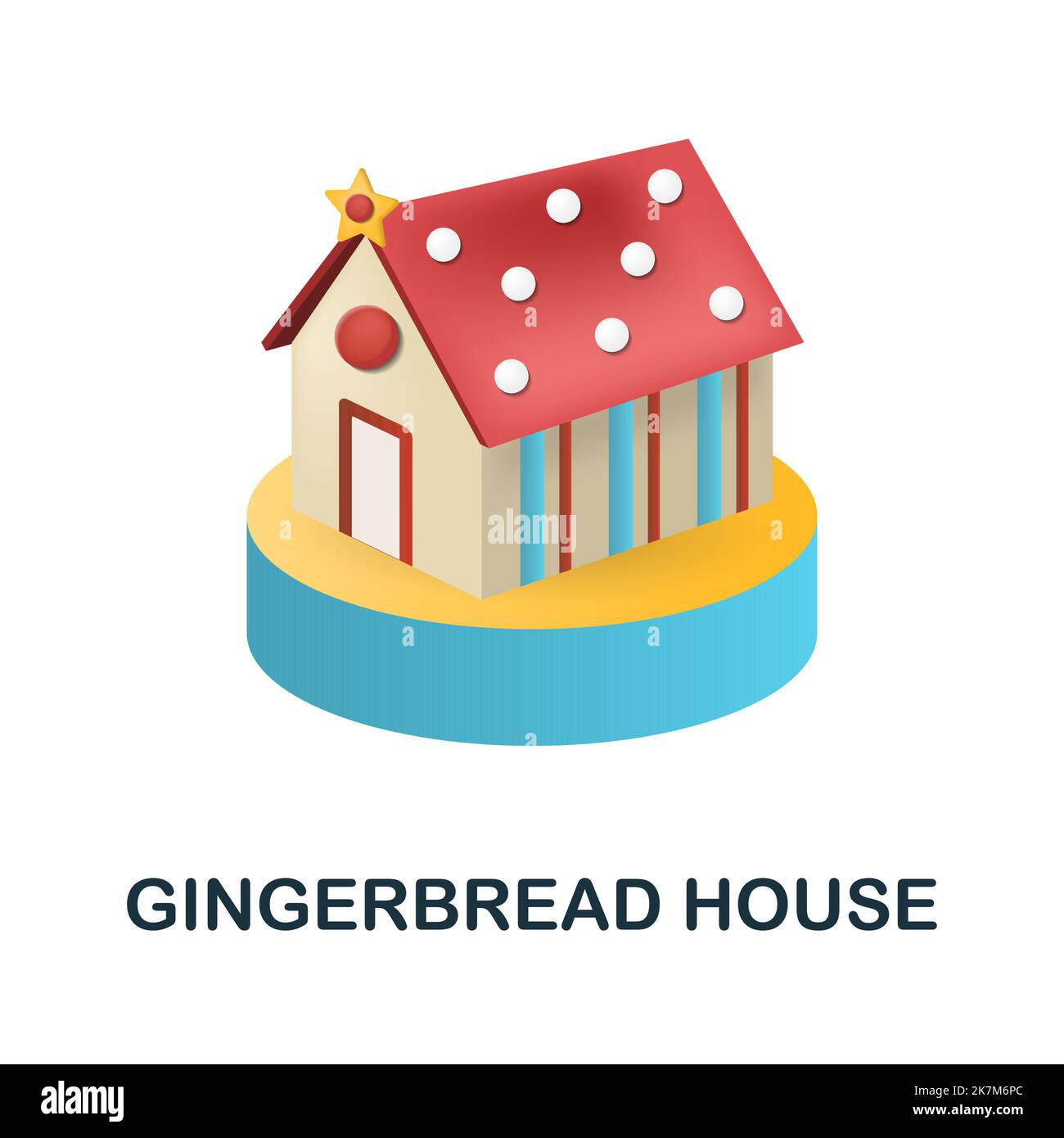 alamy

GINGERBREAD HOUSE

alamy

Image ID: 2K7M6PC
www.alamy.com