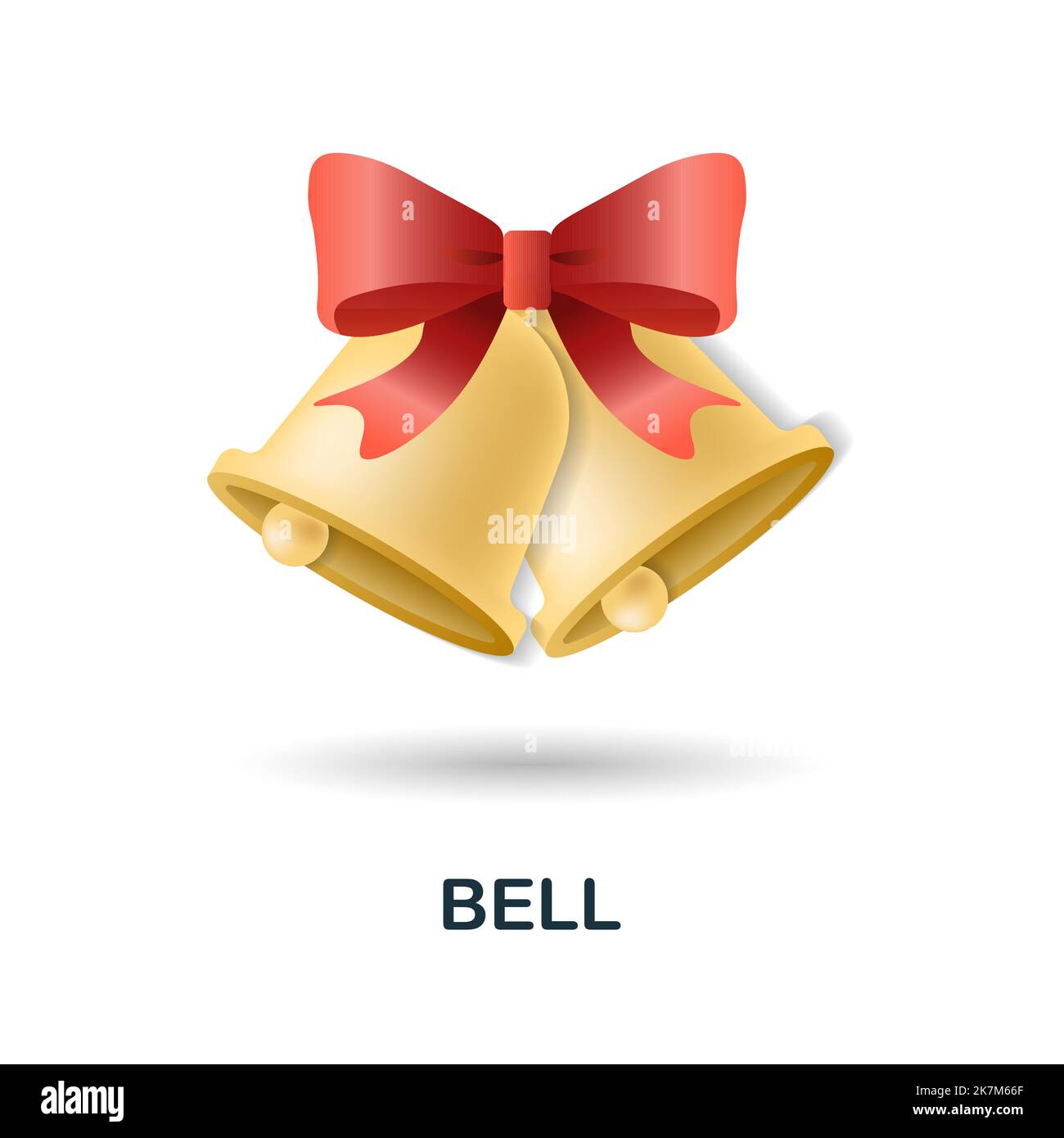 alamy

BELL

alamy

Image ID: 2K7M66F
www.alamy.com