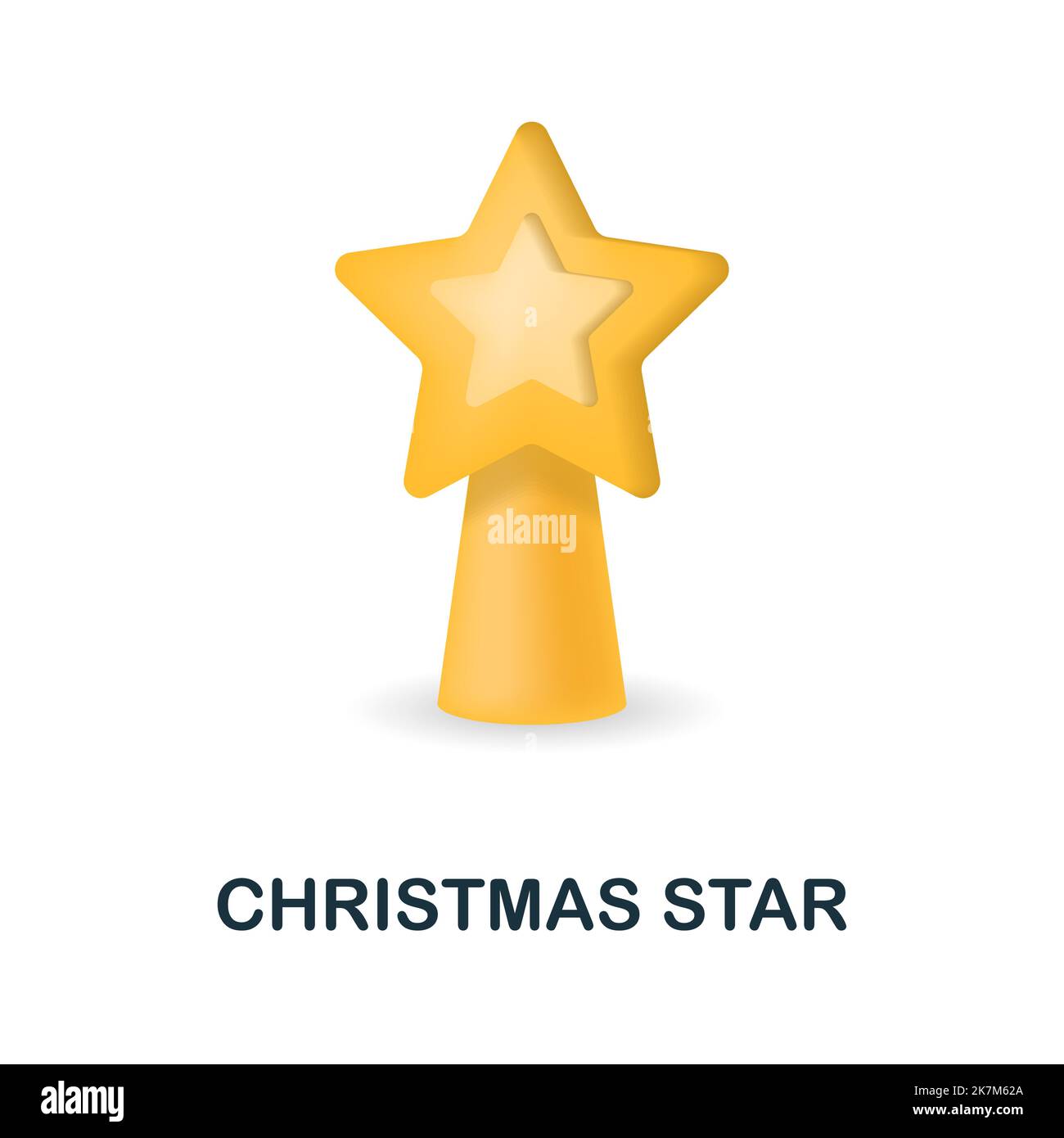 alamy

CHRISTMAS STAR

alamy

Image ID: 2K7M62A
www.alamy.com