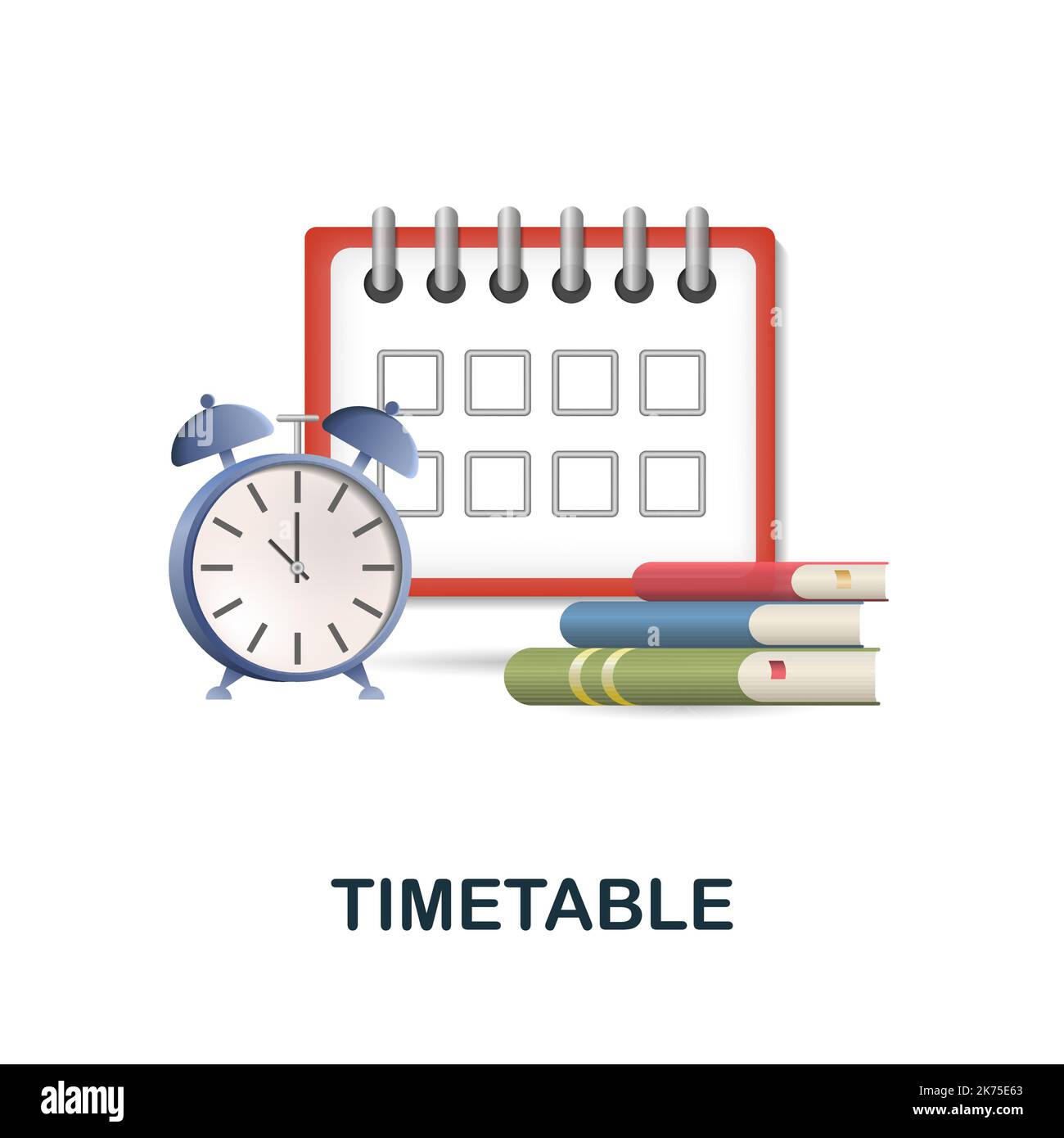 TIMETABLE

alamy

Image ID: 2K75E63
www.alamy.com