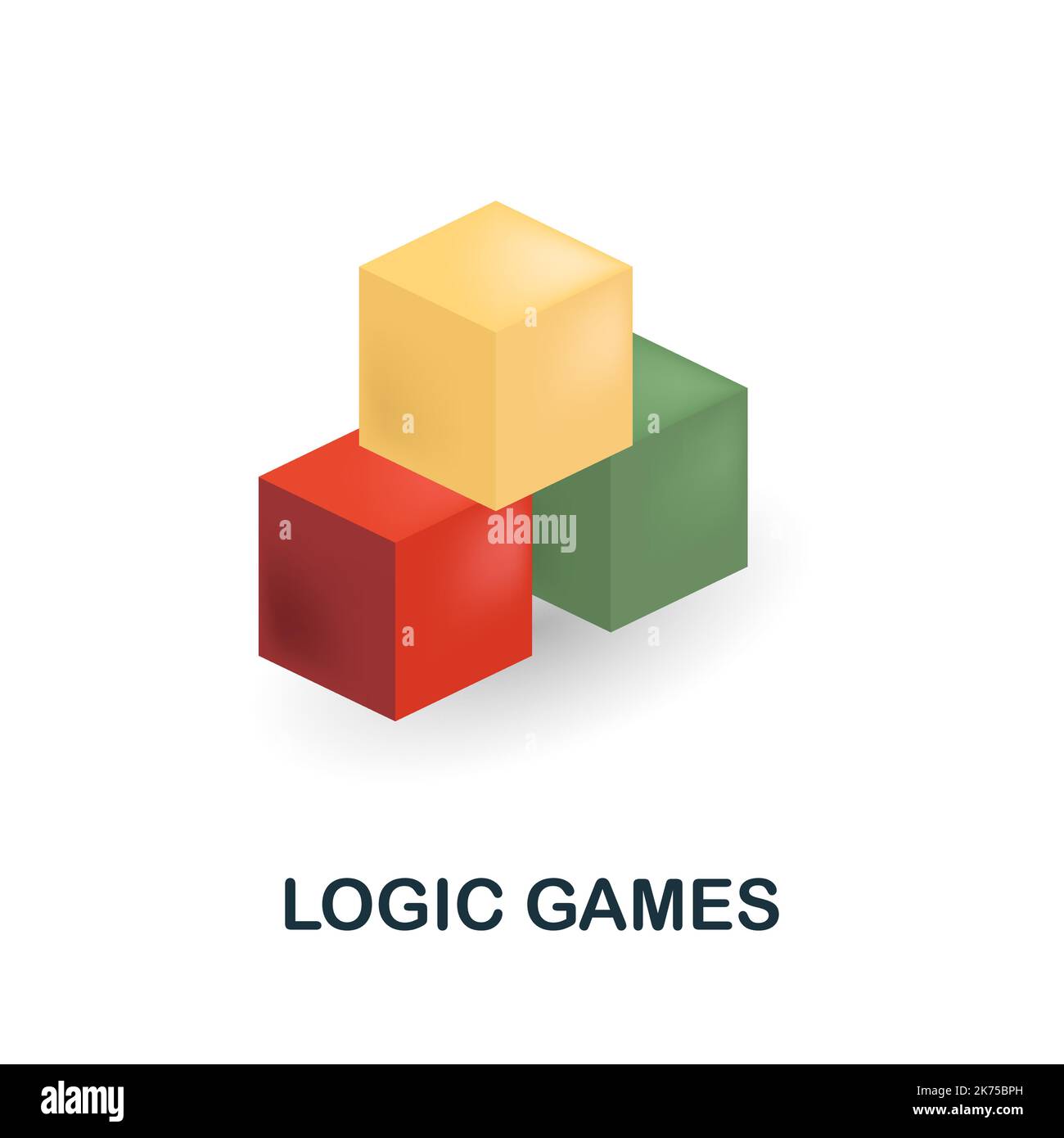 alamy

LOGIC GAMES

alamy

Image ID: 2K75BPH
www.alamy.com