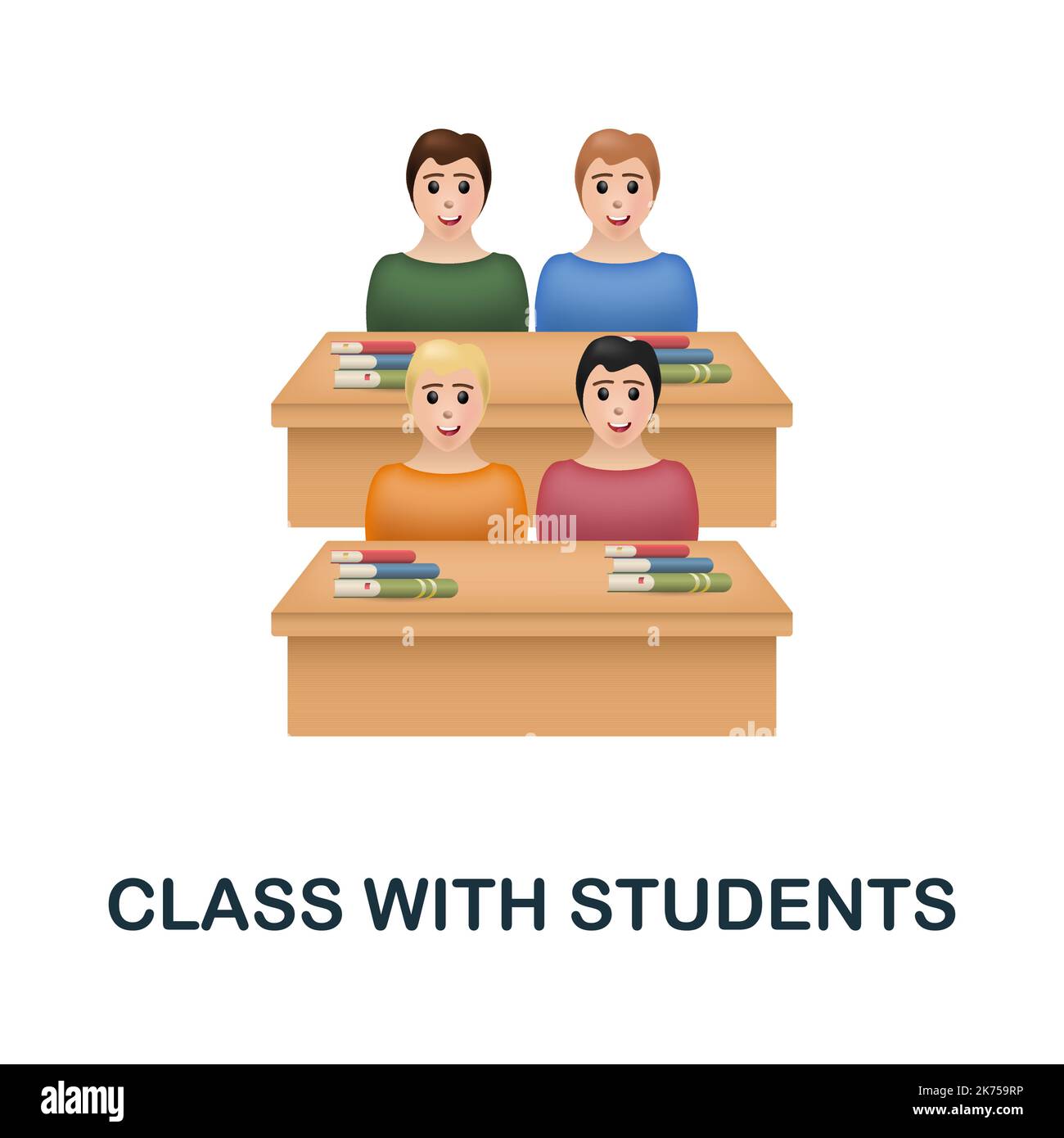 alamy

CLASS WITH STUDENTS

alamy

Image ID: 2K759RP
www.alamy.com