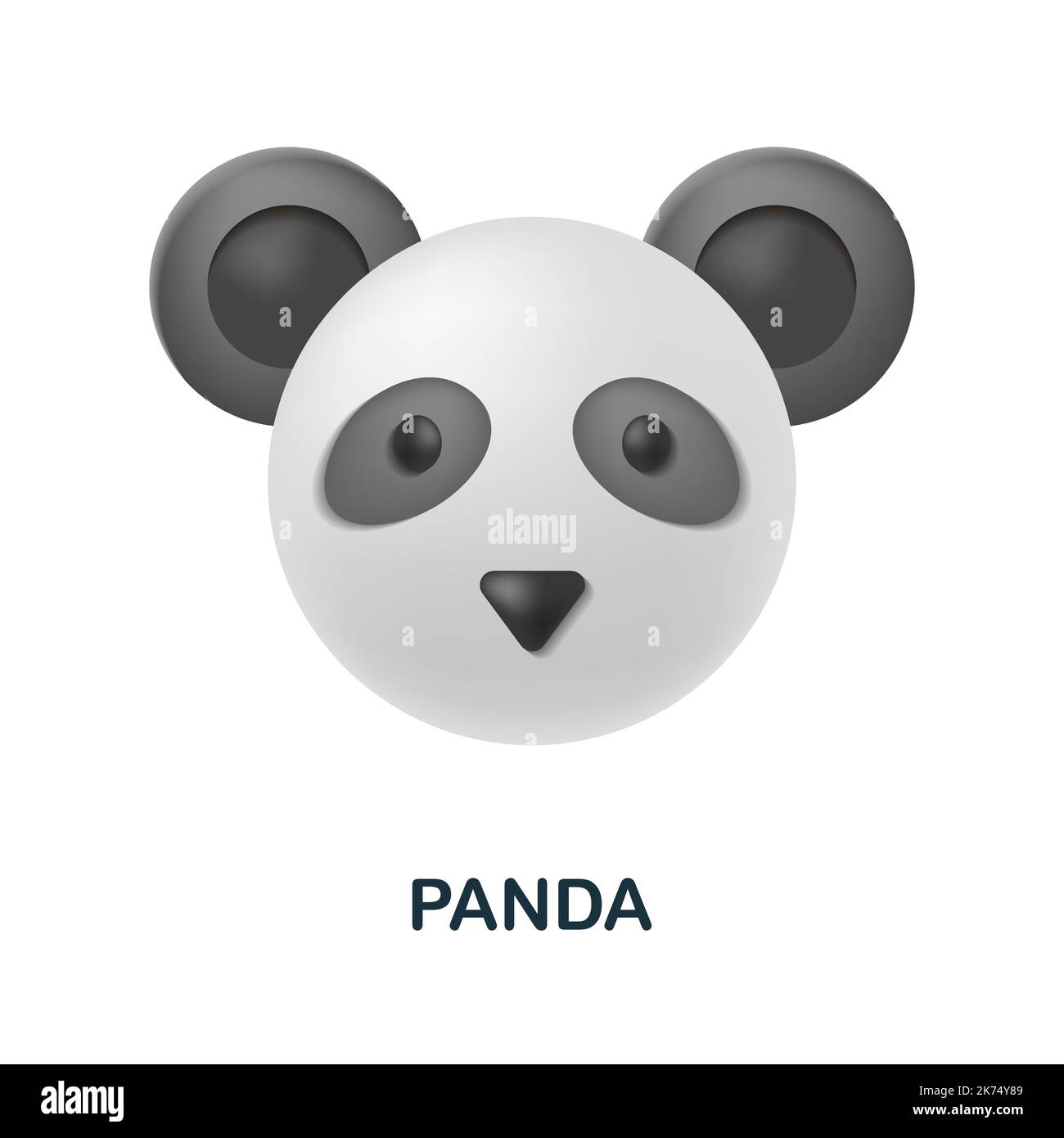 alamy

PANDA

alamy

Image ID: 2K74Y89
www.alamy.com