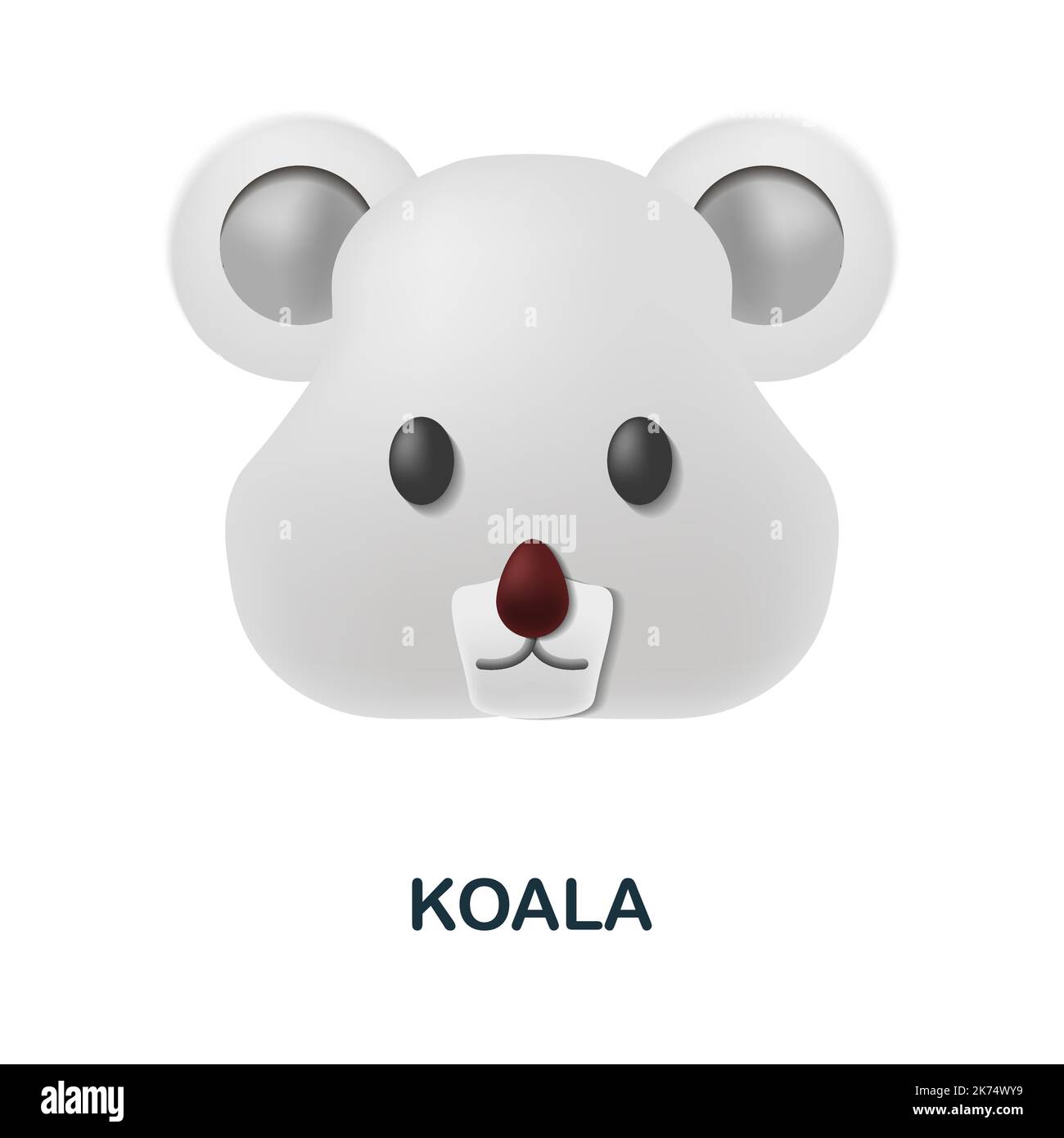 alamy

KOALA

alamy

Image ID: 2K74WY9
www.alamy.com