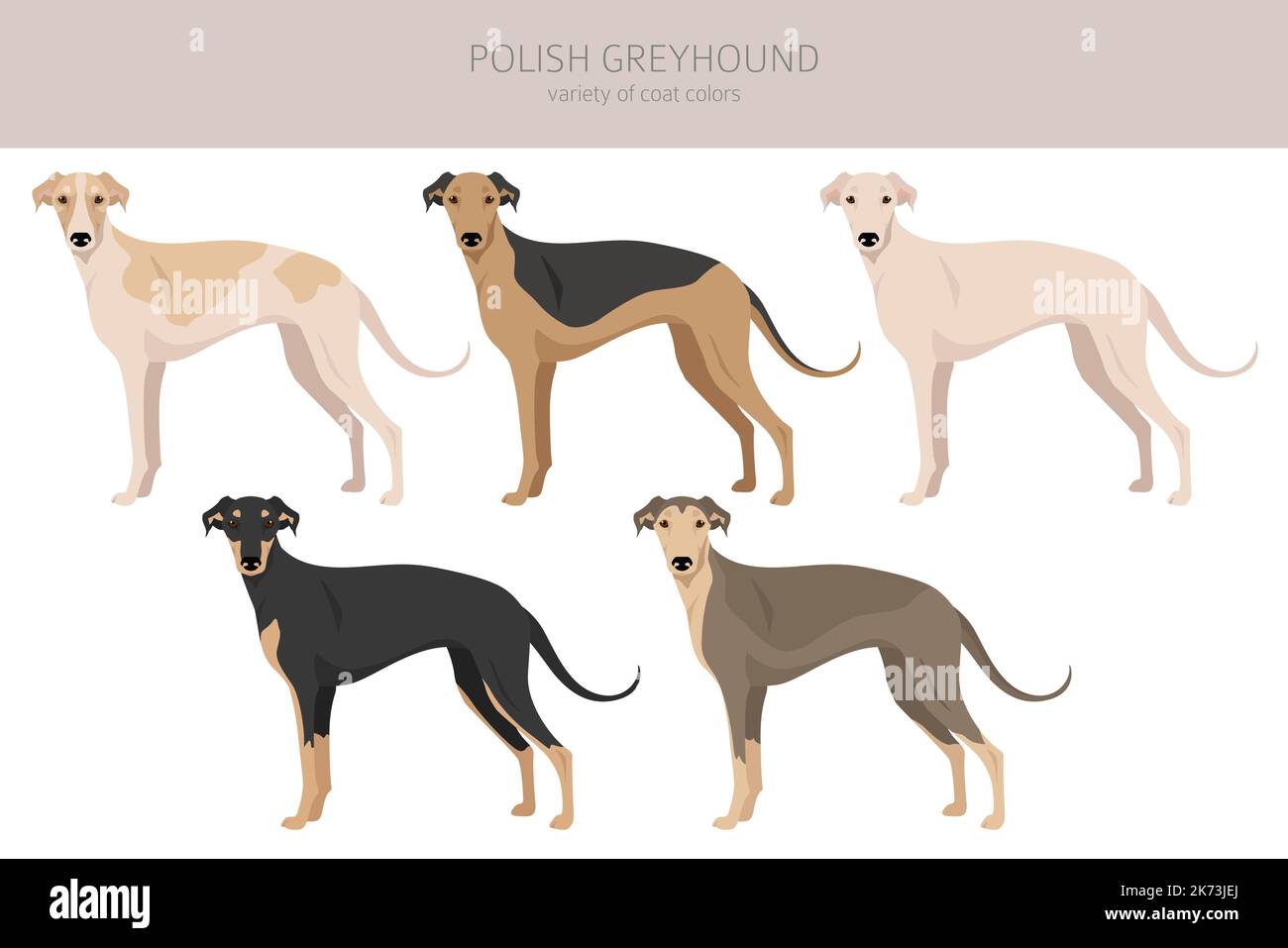 POLISH GREYHOUND
variety of coat colors

alamy
alamy
alamy

alamy
Image ID: 2K73JEJ
www.alamy.com