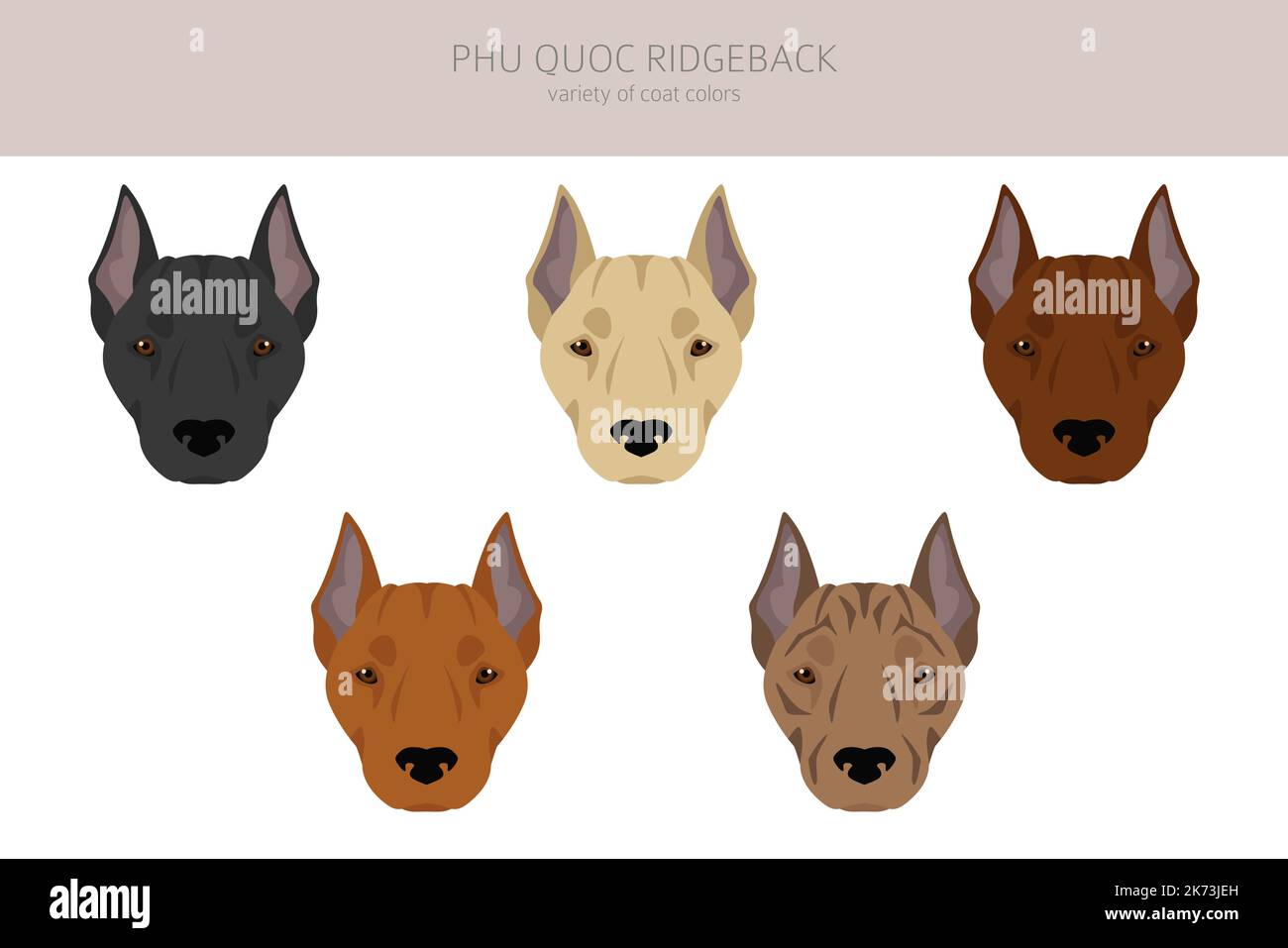 PHU QUOC RIDGEBACK
variety of coat colors

alamy
alamy
alamy
alamy

alamy
Image ID: 2K73JEH
www.alamy.com