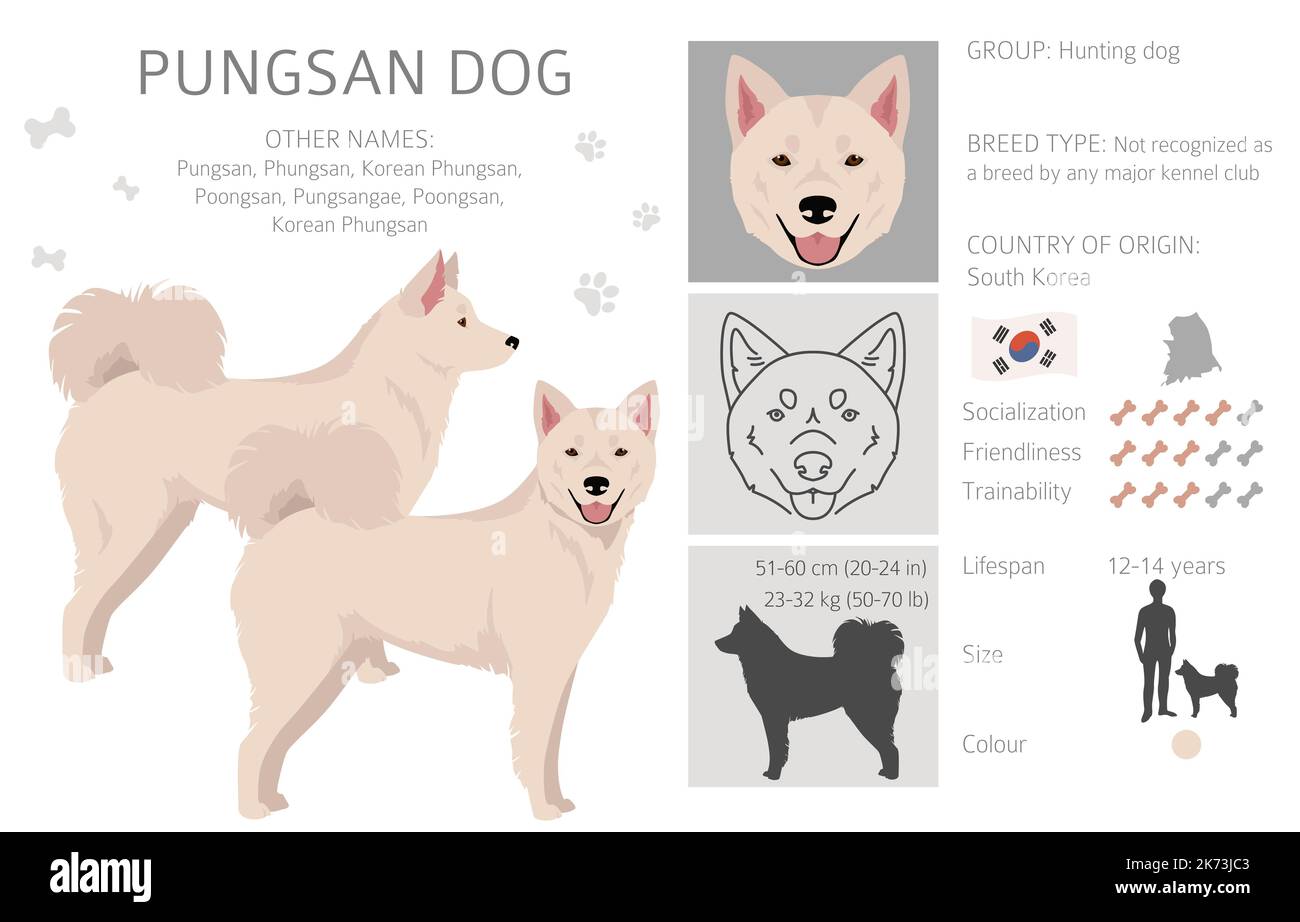 PUNGSAN DOG

OTHER NAMES:
Pungsan, Phungsan, Korean Phungsan, Poongsan, Pungsangae, Poongsan, Korean Phungsan

51-60 cm (20-24 in)
23-32 kg (50-70 lb)

GROUP: Hunting dog

BREED TYPE: Not recognized as a breed by any major kennel club

COUNTRY OF ORIGIN:
South Korea

Socialization
Friendliness
Trainability

Lifespan 12-14 years

Size

Colour

alamy

Image ID: 2K73JC3
www.alamy.com