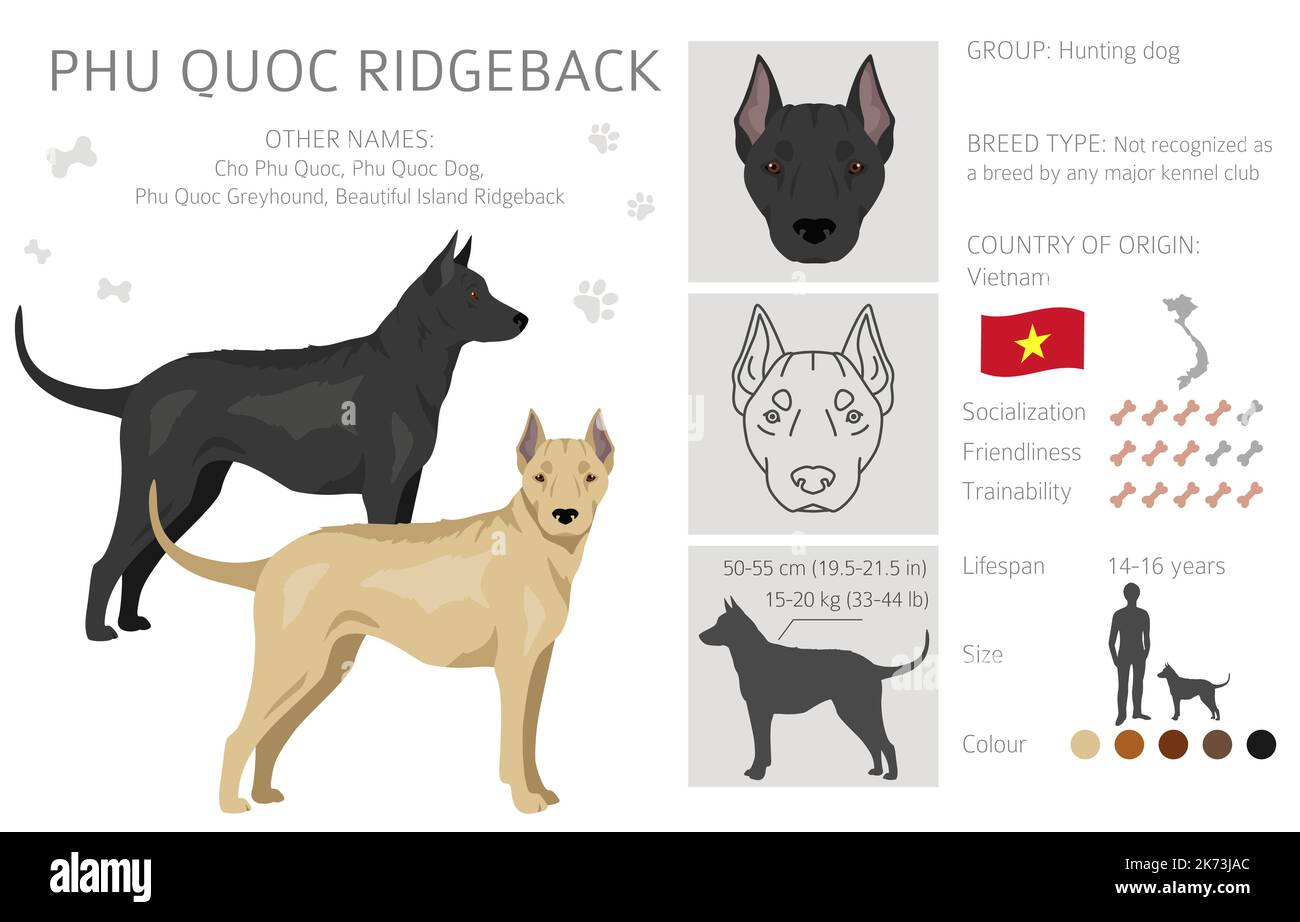 PHU QUOC RIDGEBACK

OTHER NAMES:
Cho Phu Quoc, Phu Quoc Dog, Phu Quoc Greyhound, Beautiful Island Ridgeback

50-55 cm (19.5-21.5 in)
15-20 kg (33-44 lb)

GROUP: Hunting dog

BREED TYPE: Not recognized as a breed by any major kennel club

COUNTRY OF ORIGIN:
Vietnam

Socialization
Friendliness
Trainability

Lifespan 14-16 years

Size

Colour

alamy

Image ID: 2K73JAC
www.alamy.com