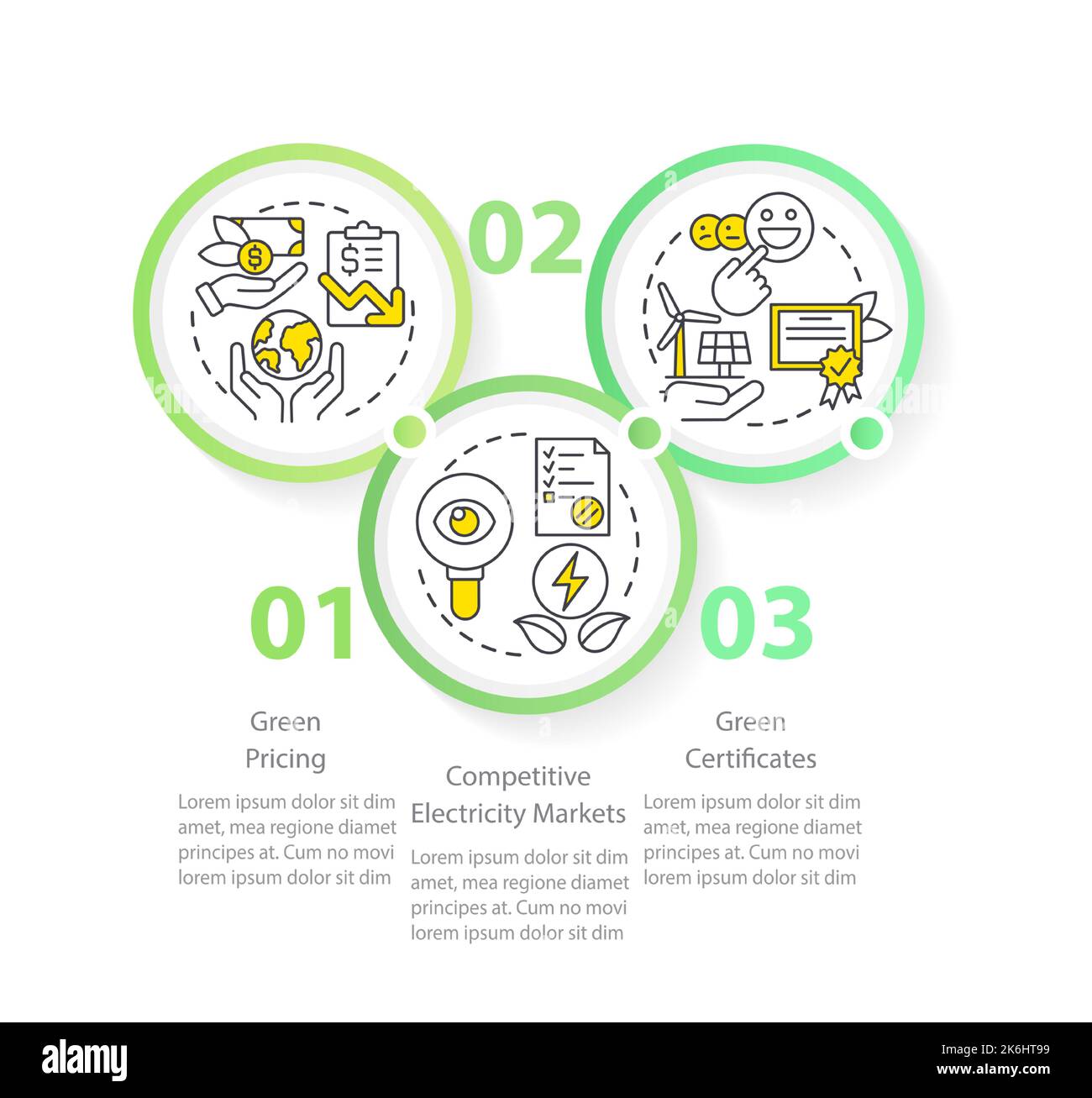 02

01

03

Green Pricing

Lorem ipsum dolor sit dim amet, mea regione diamet principes at. Cum no movi lorem ipsum dolor sit dim

Competitive Electricity Markets

Lorem ipsum dolor sit dim amet, mea regione diamet principes at. Cum no movi lorem ipsum dolor sit dim

Green Certificates

Lorem ipsum dolor sit dim amet, mea regione diamet principes at. Cum no movi lorem ipsum dolor sit dim

alamy

Image ID: 2K6HT99
www.alamy.com