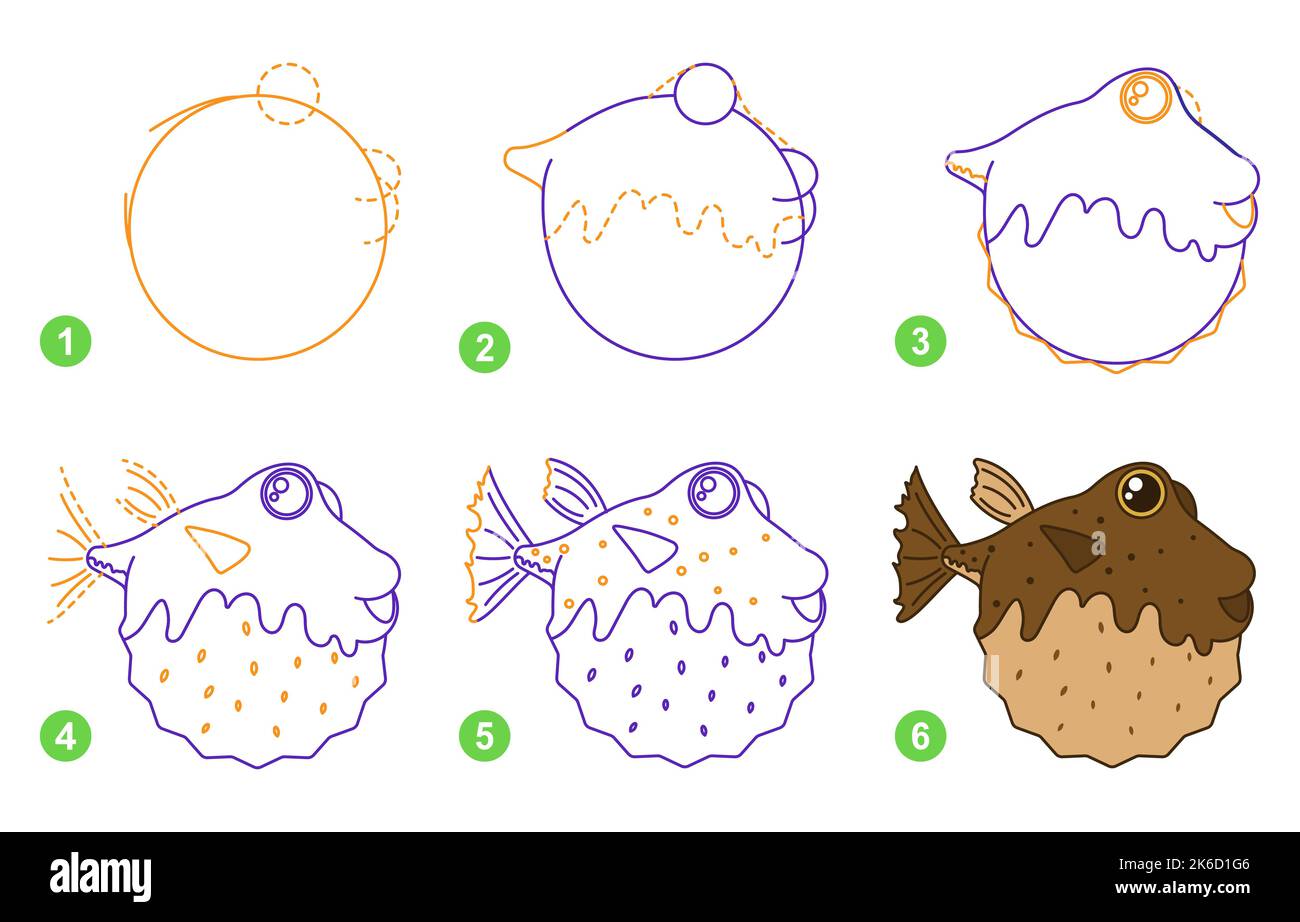 1
2
3
4
5
6

alamy
Image ID: 2K6D1G6
www.alamy.com