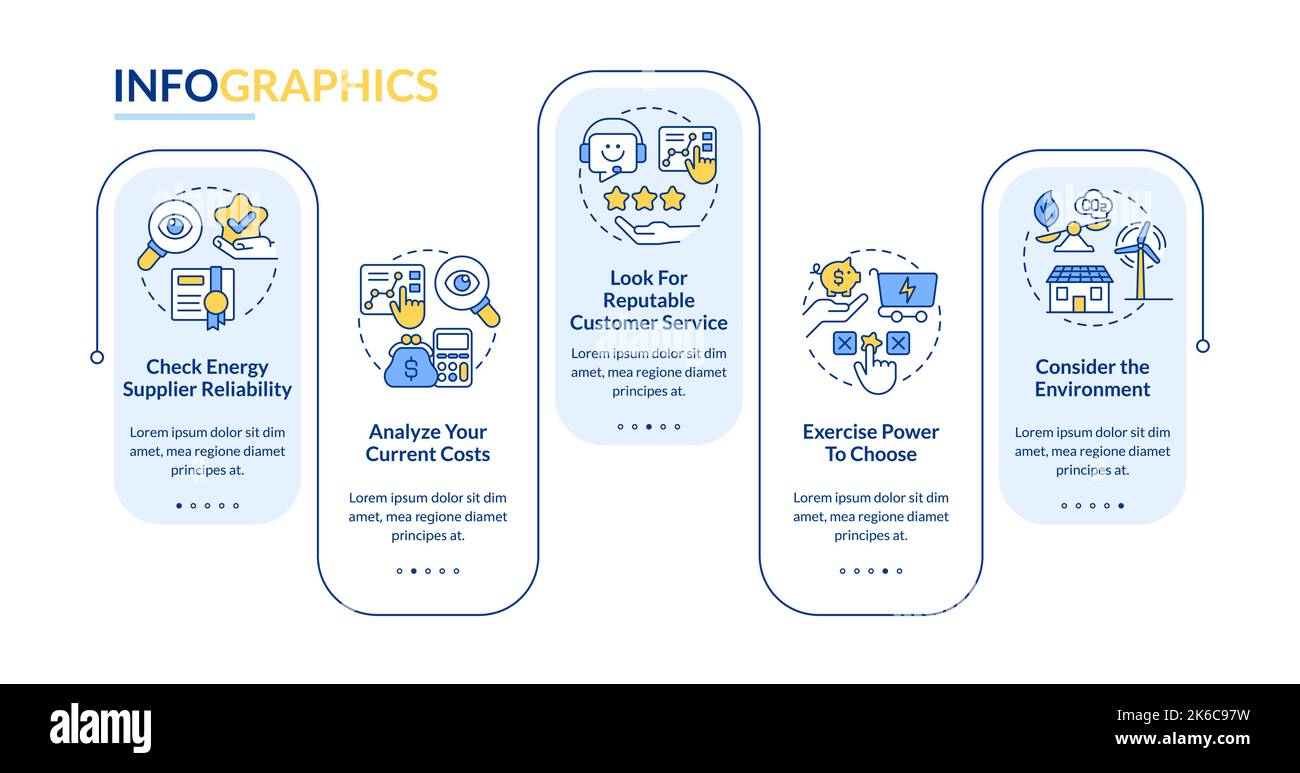 INFOGRAPHICS

Check Energy Supplier Reliability

Lorem ipsum dolor sit dim amet, mea regione diamet principes at.

Analyze Your Current Costs

Lorem ipsum dolor sit dim amet, mea regione diamet principes at.

Look For Reputable Customer Service

Lorem ipsum dolor sit dim amet, mea regione diamet principes at.

Exercise Power To Choose

Lorem ipsum dolor sit dim amet, mea regione diamet principes at.

$CO_2$

Consider the Environment

Lorem ipsum dolor sit dim amet, mea regione diamet principes at.

alamy

Image ID: 2K6C97W
www.alamy.com