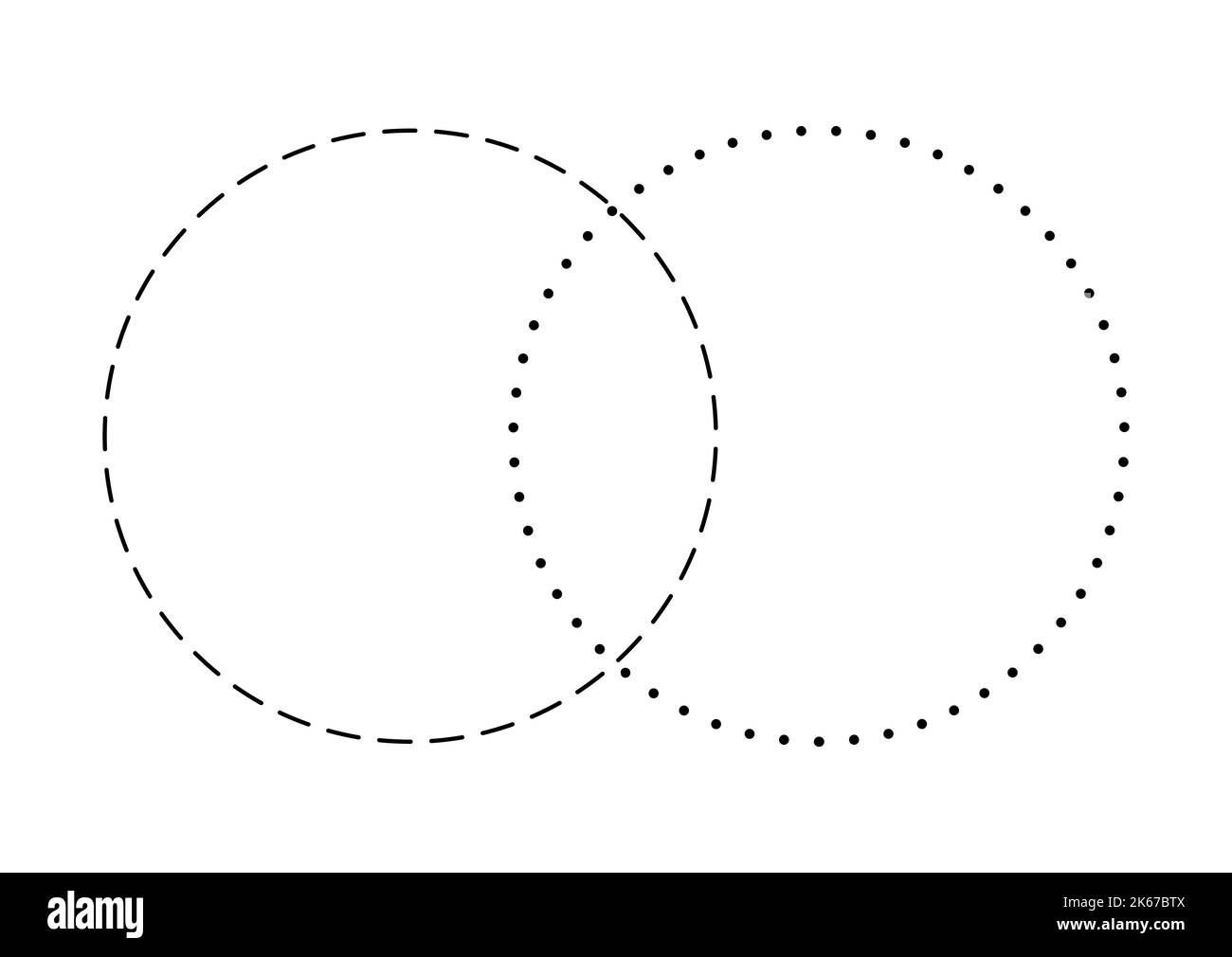 alamy

Image ID: 2K67BTX
www.alamy.com