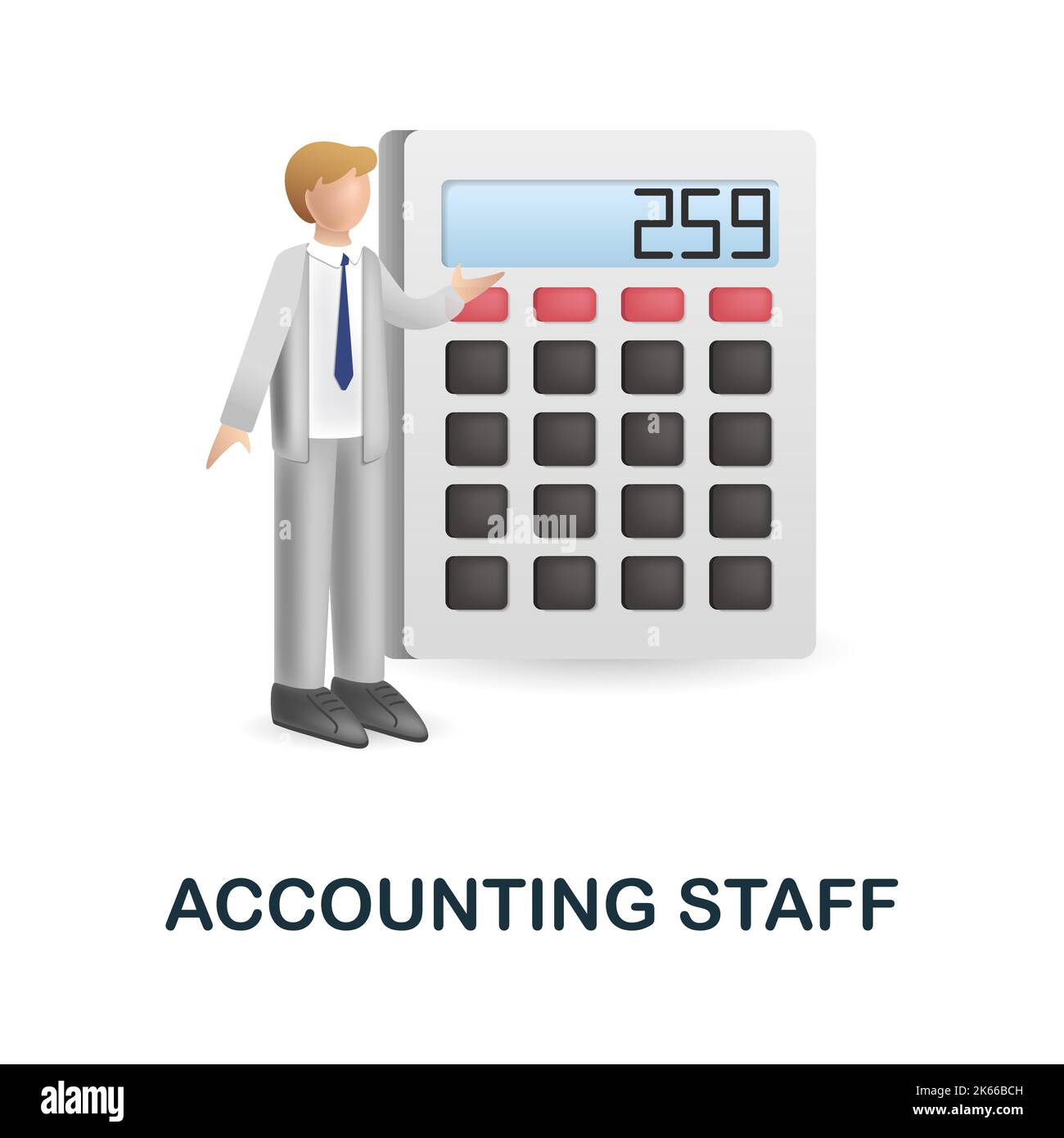 259

alamy

ACCOUNTING STAFF

alamy

Image ID: 2K66BCH
www.alamy.com