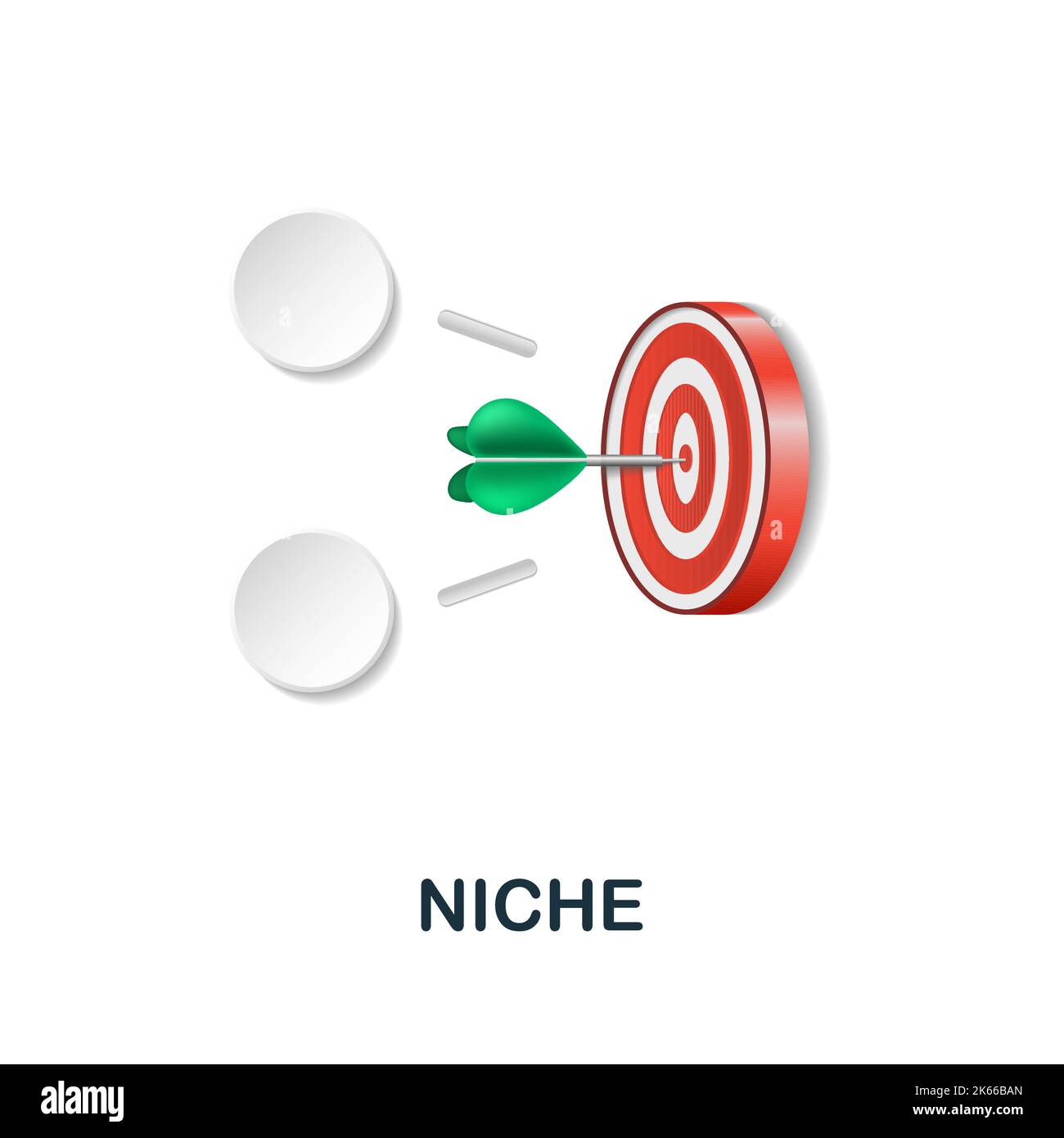 NICHE

alamy

Image ID: 2K66BAN
www.alamy.com