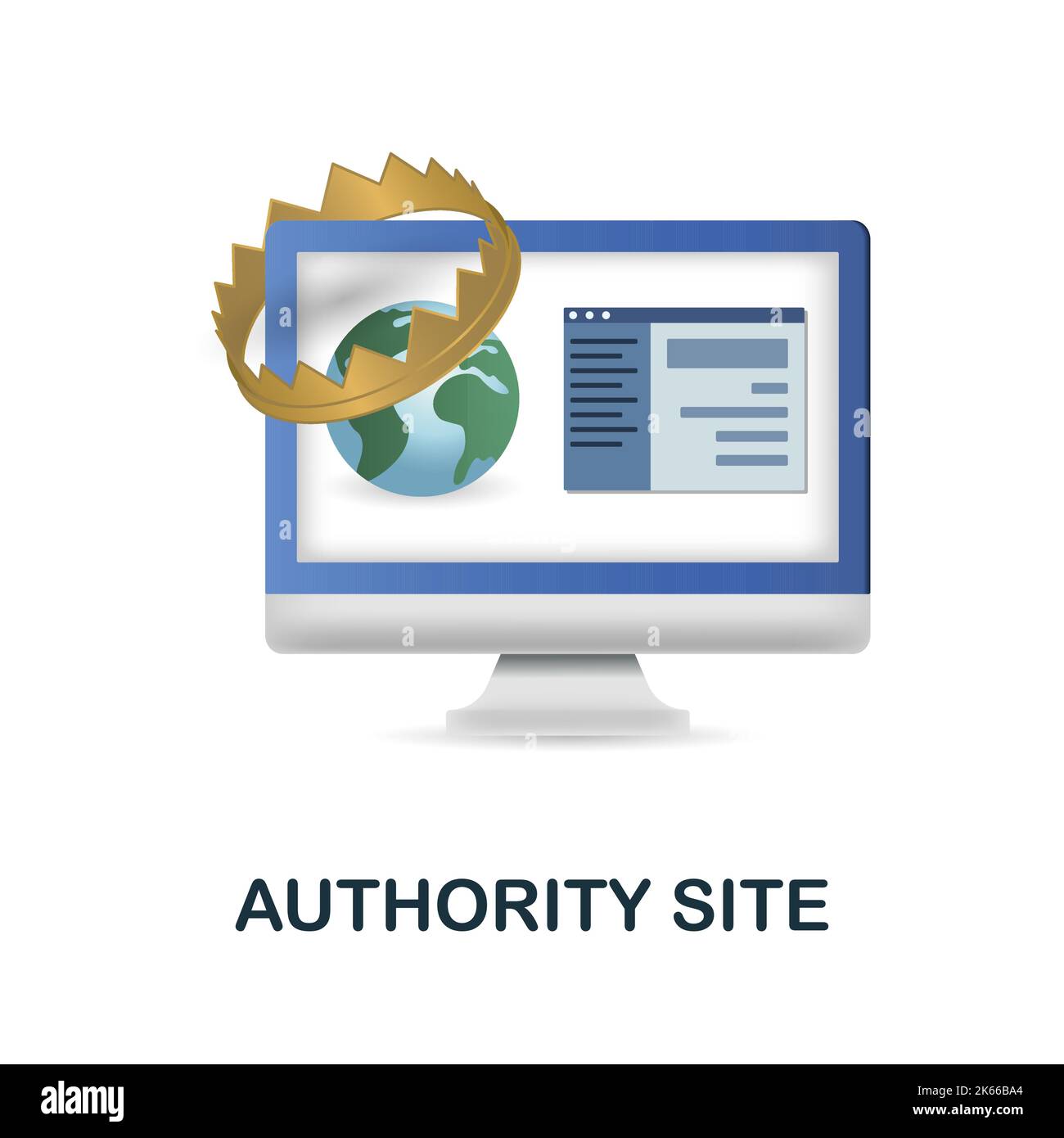 AUTHORITY SITE

alamy

Image ID: 2K66BA4
www.alamy.com