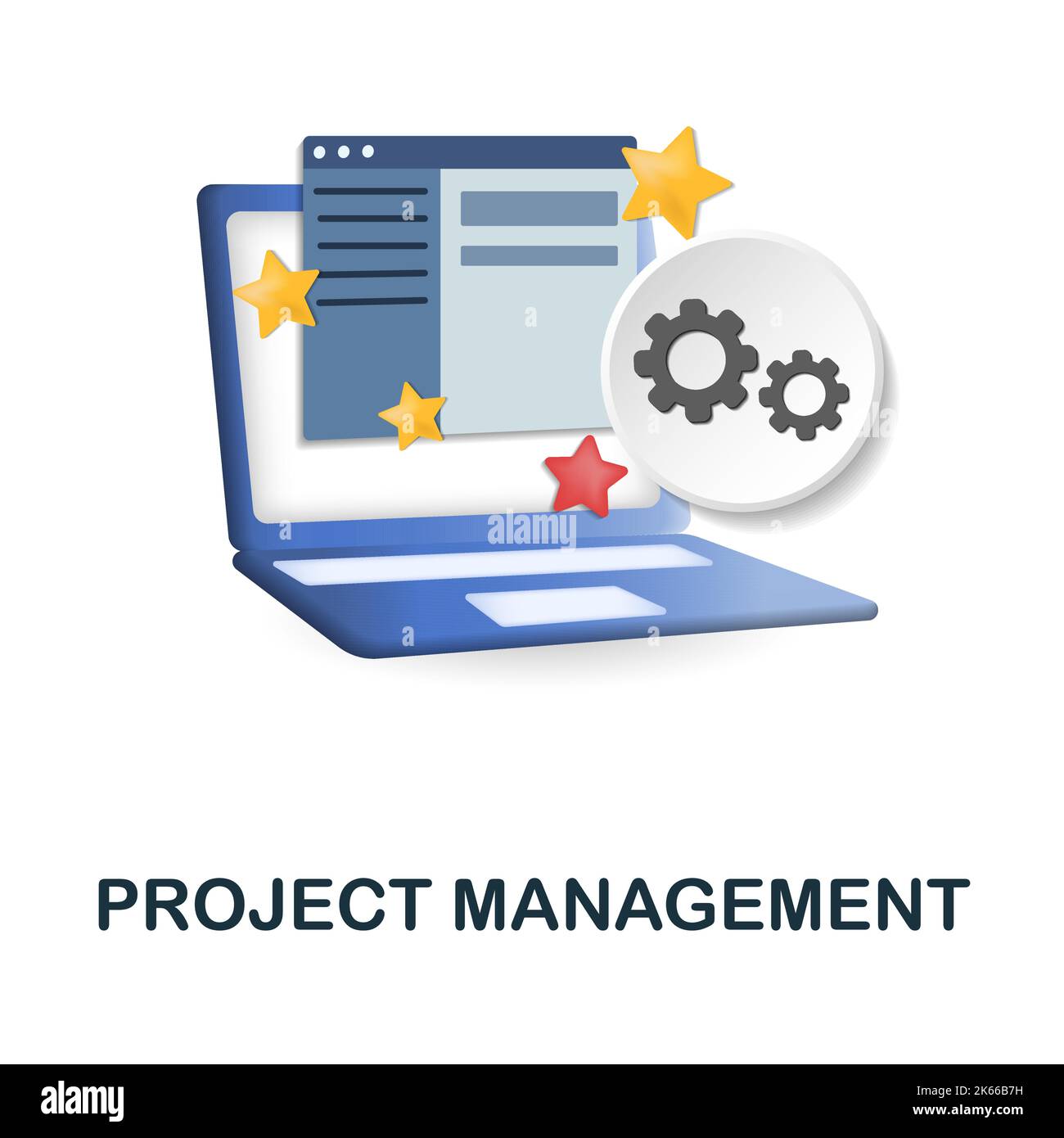 alamy

PROJECT MANAGEMENT

alamy

Image ID: 2K66B7H
www.alamy.com