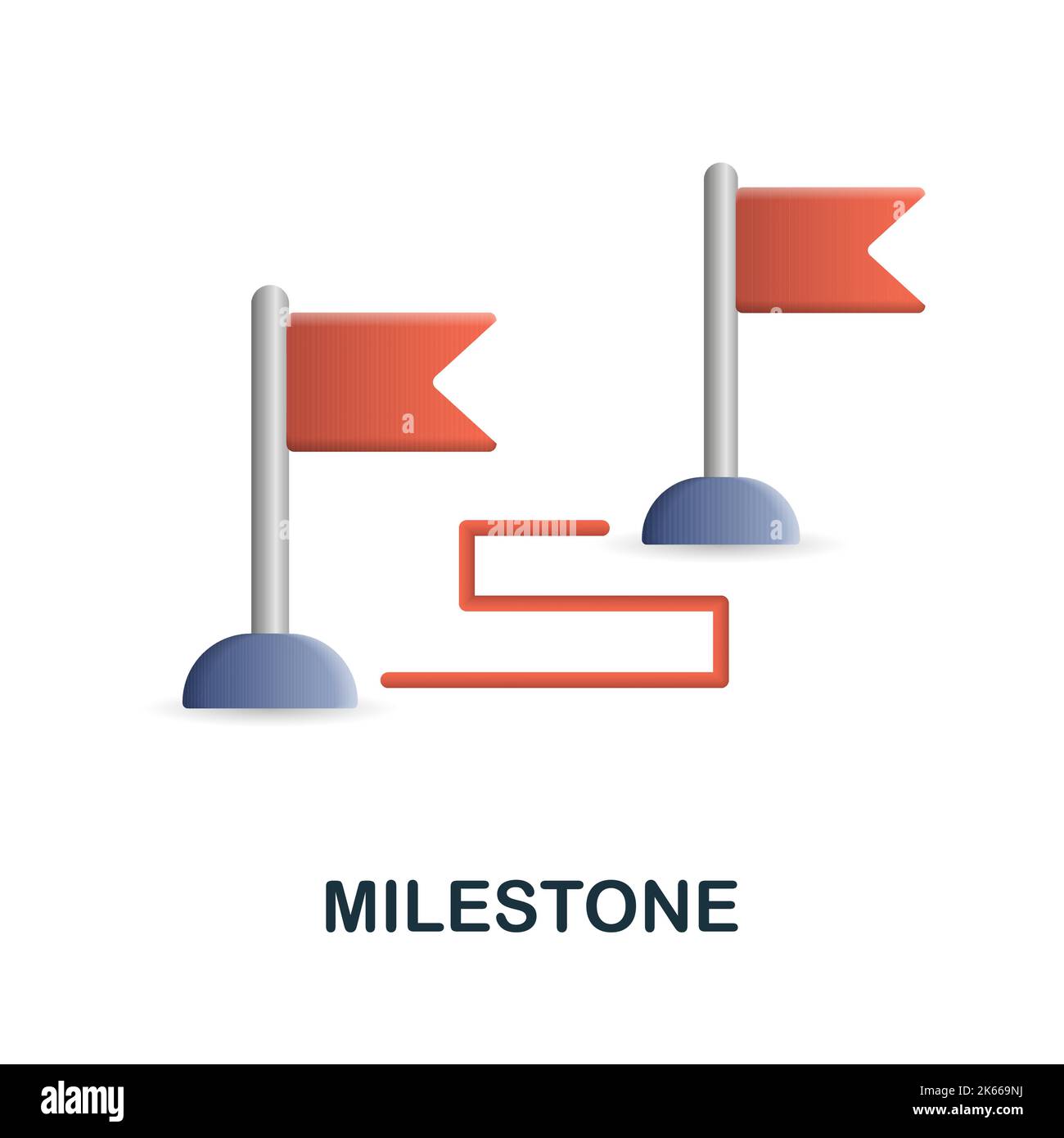 MILESTONE

alamy

Image ID: 2K669NJ
www.alamy.com