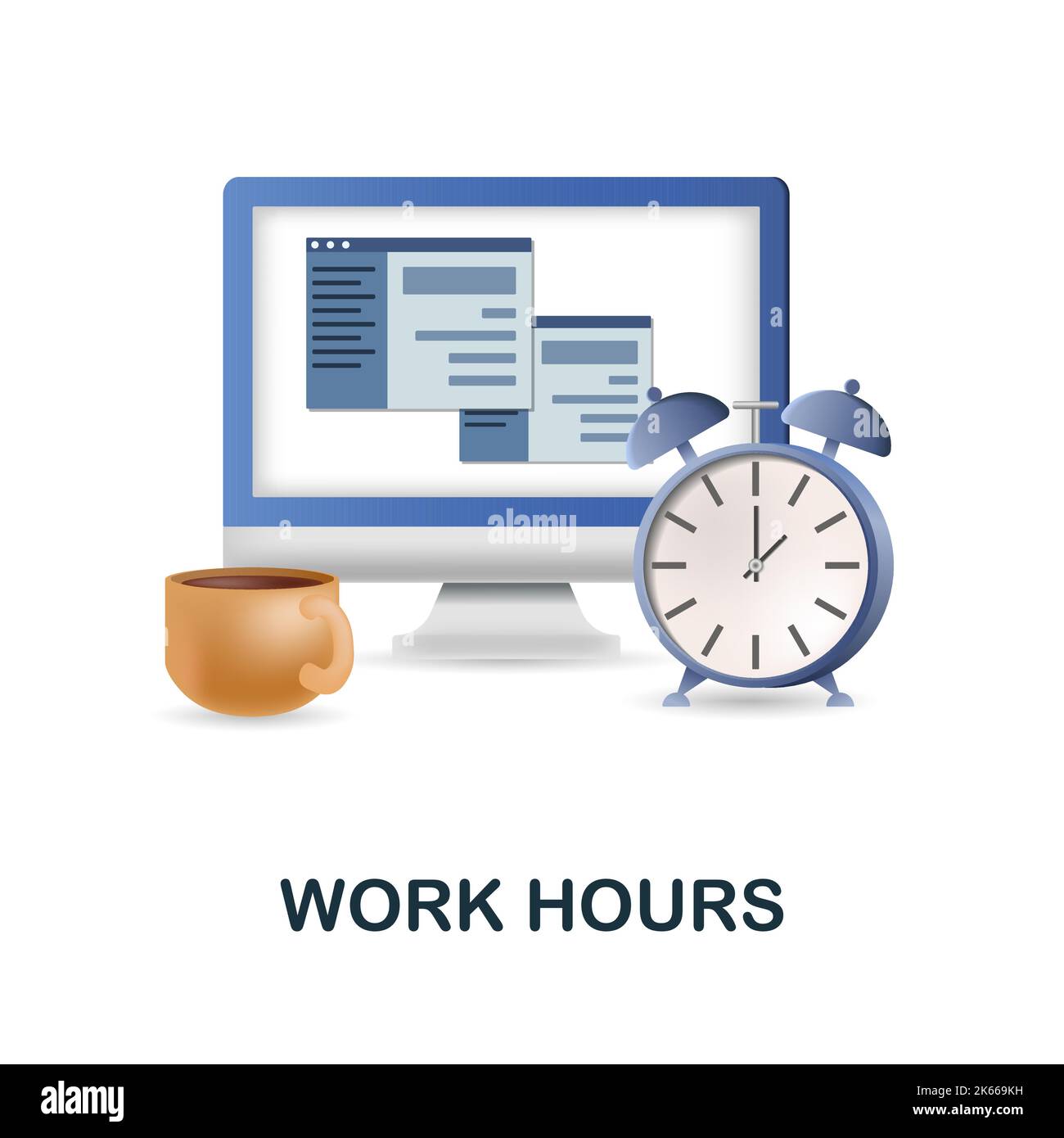 alamy

WORK HOURS

alamy

Image ID: 2K669KH
www.alamy.com