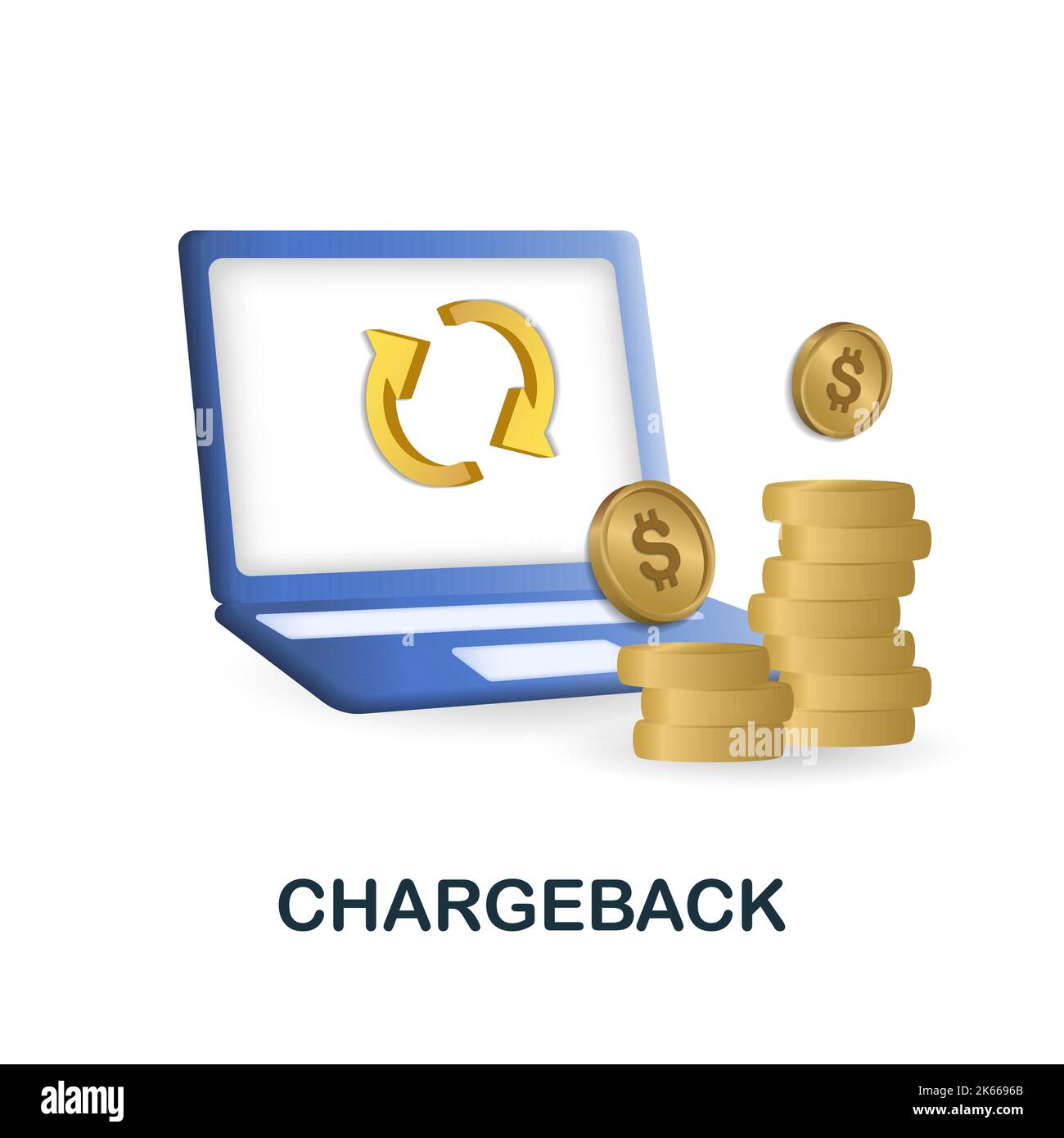 $

$

alamy

CHARGEBACK

alamy

Image ID: 2K6696B
www.alamy.com