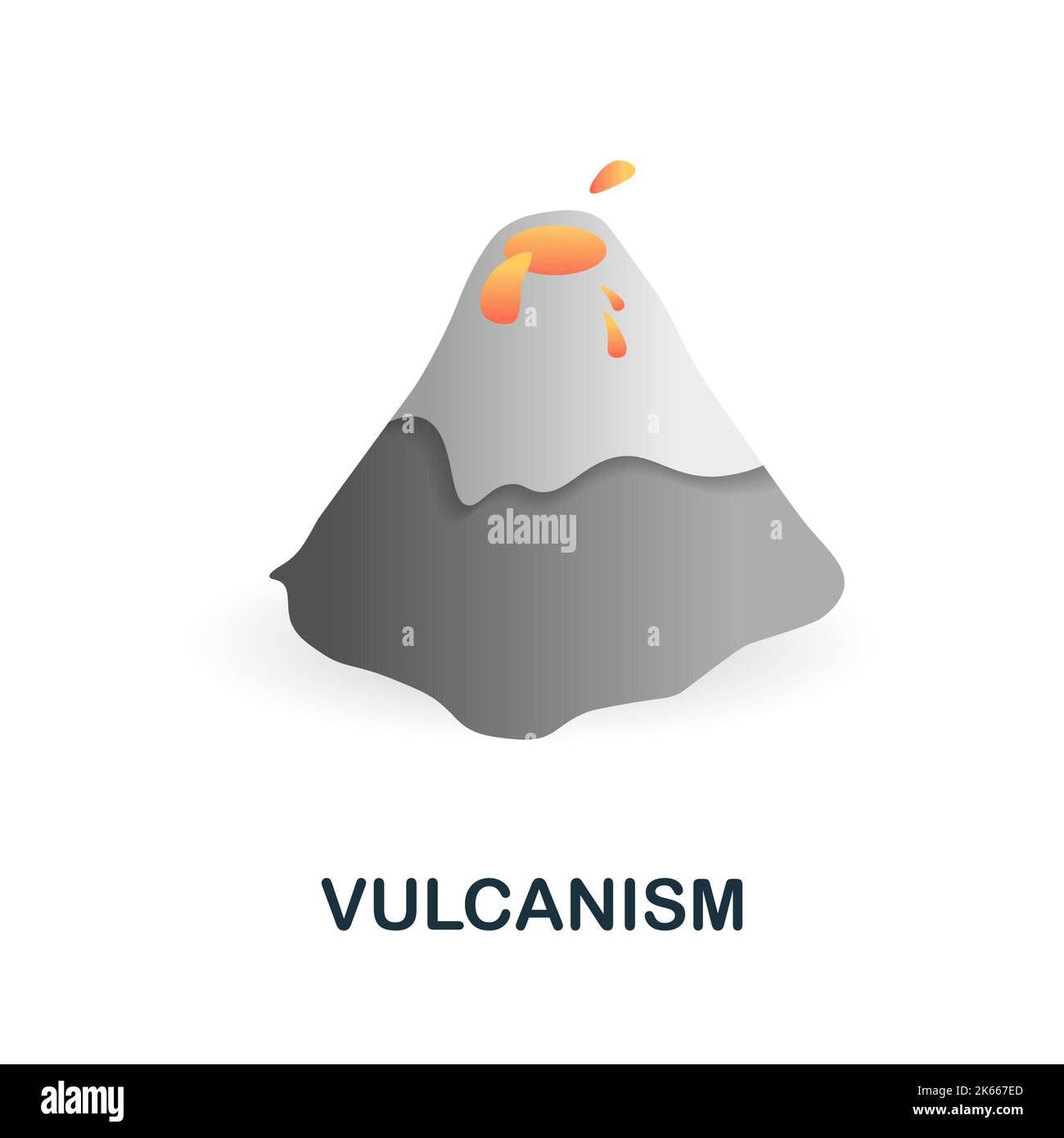 alamy

VULCANISM

alamy

Image ID: 2K667ED
www.alamy.com