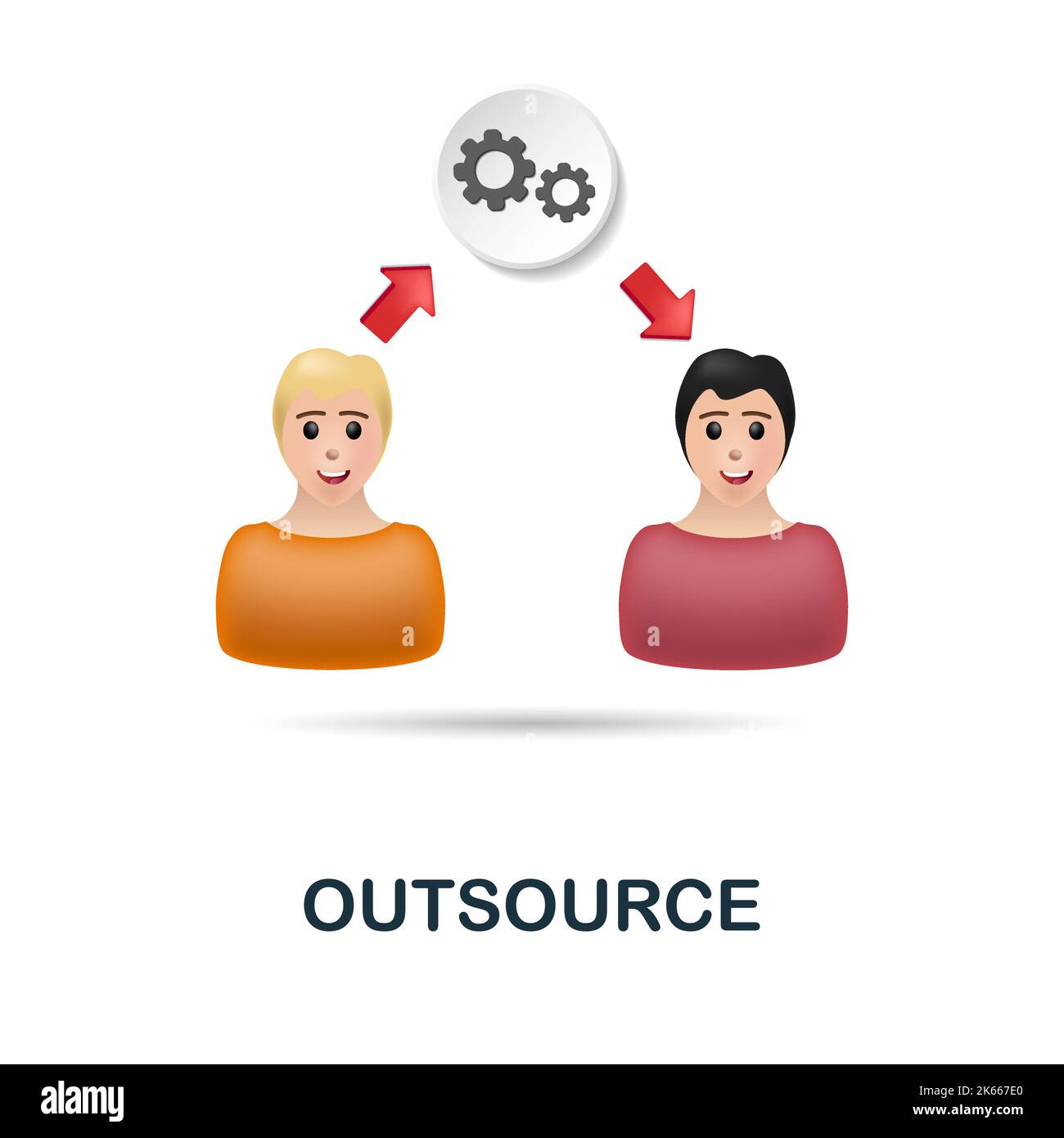 OUTSOURCE

alamy

Image ID: 2K667E0
www.alamy.com