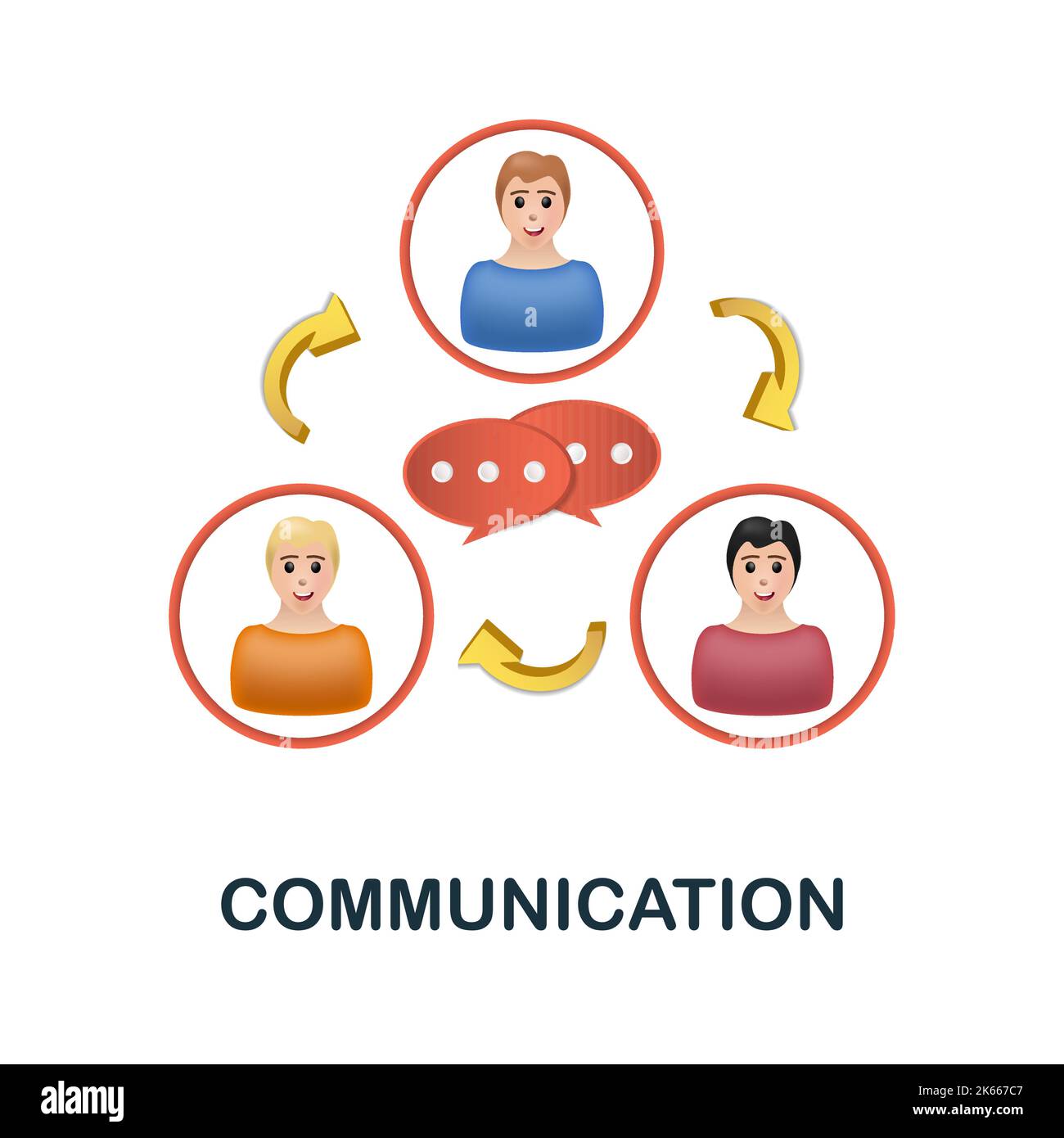 COMMUNICATION

alamy

Image ID: 2K667C7
www.alamy.com