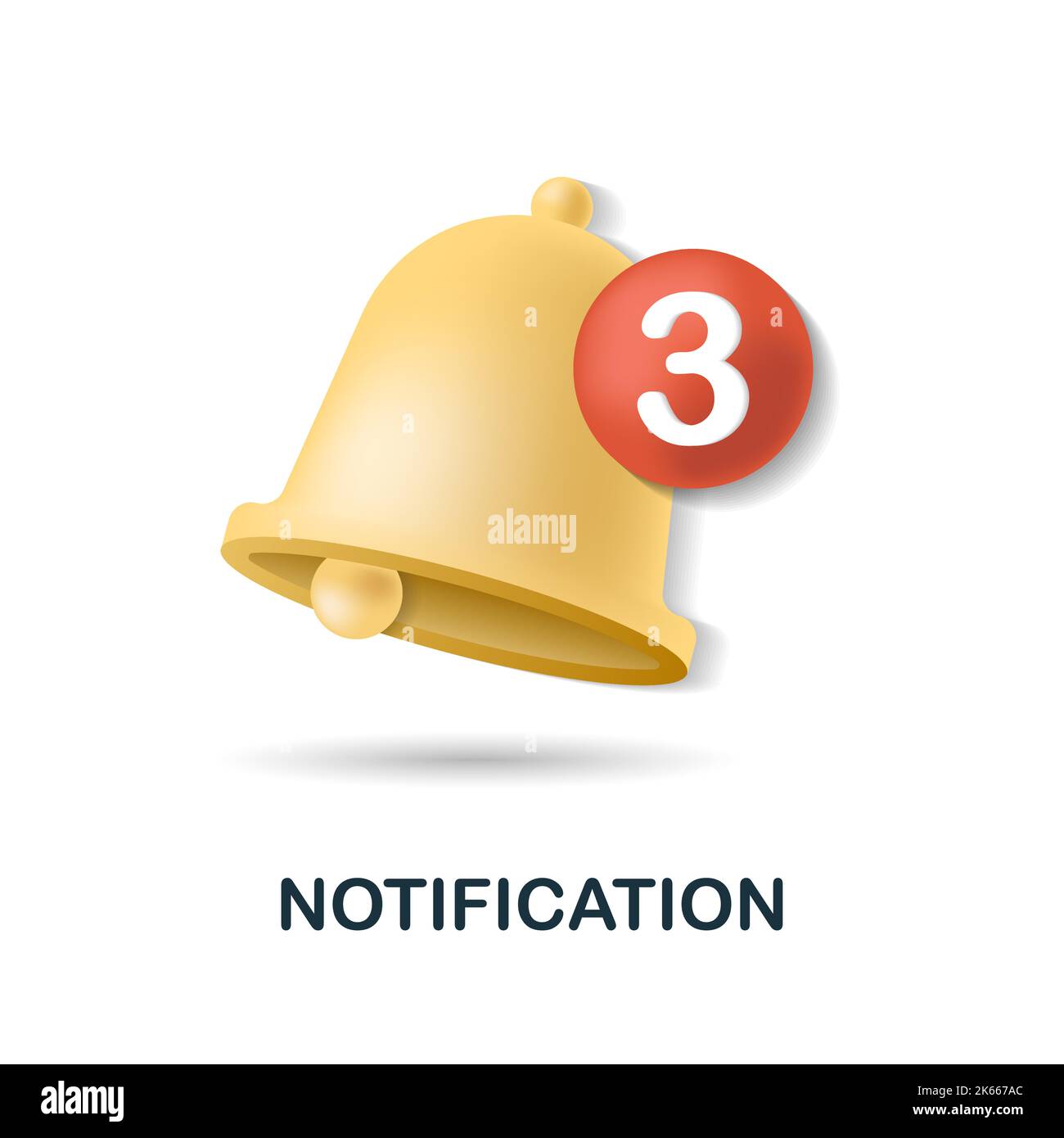 3

alamy

NOTIFICATION

alamy

Image ID: 2K667AC
www.alamy.com