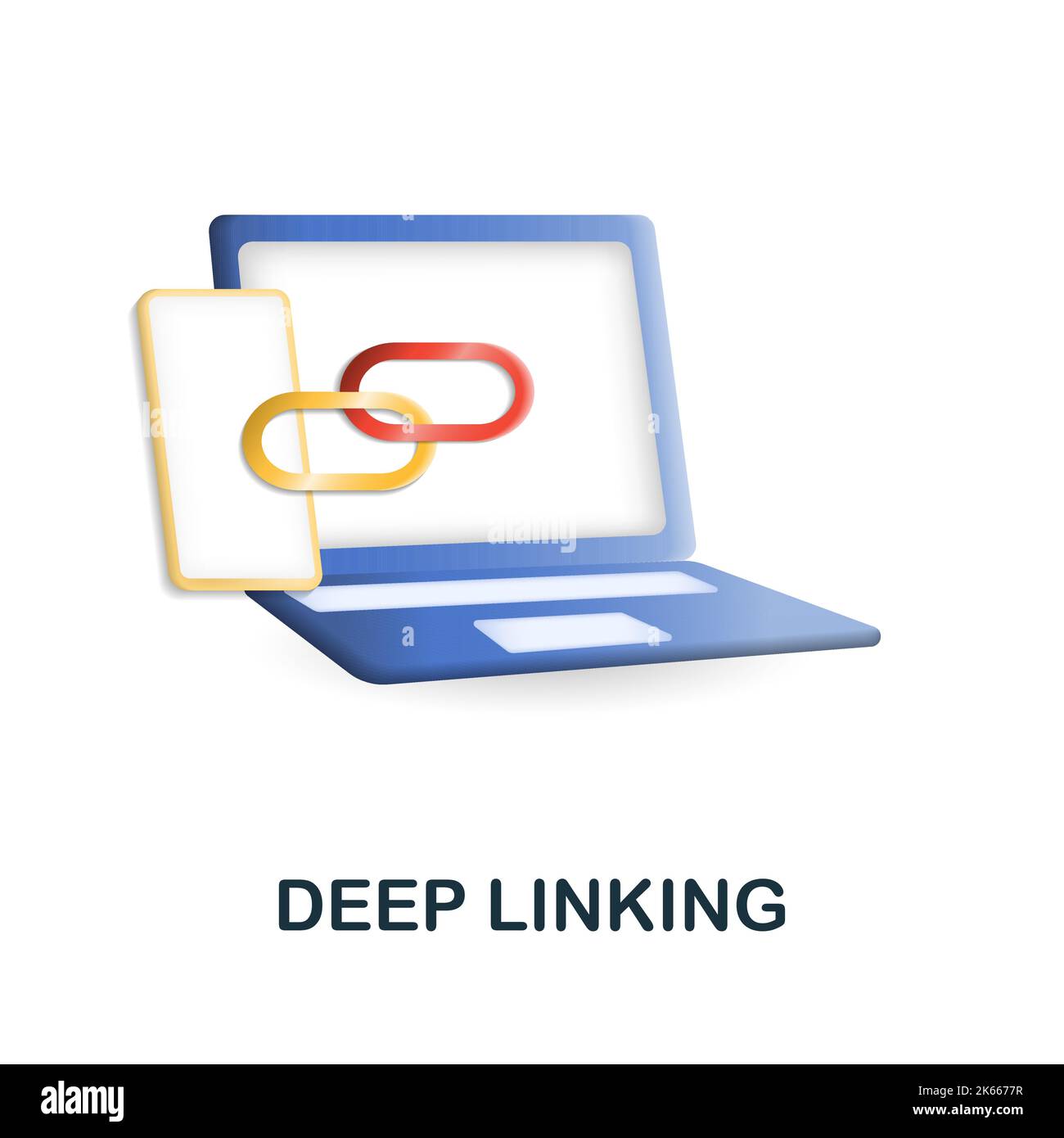 alamy

DEEP LINKING

alamy

Image ID: 2K6677R
www.alamy.com