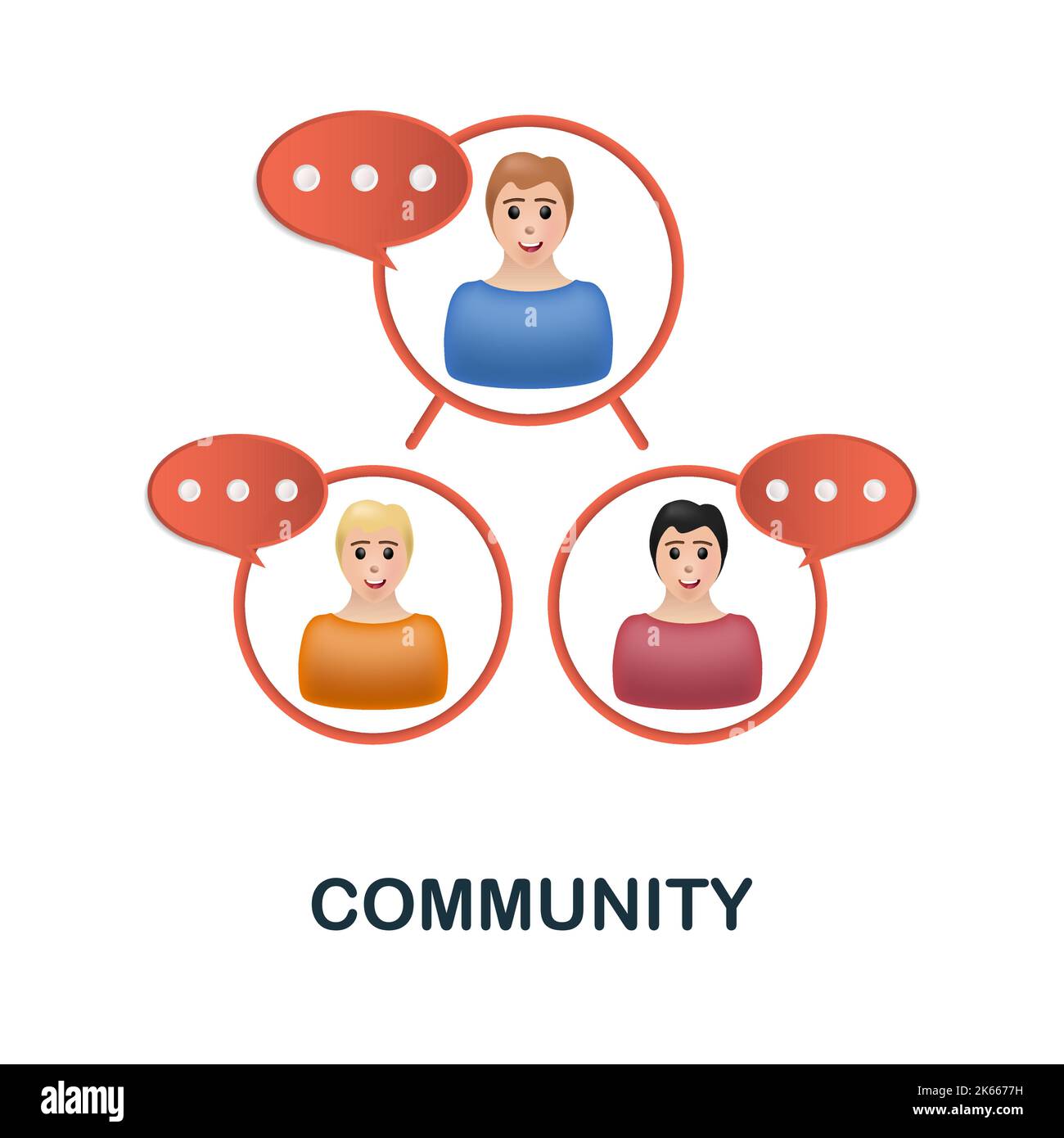 COMMUNITY

alamy

Image ID: 2K6677H
www.alamy.com