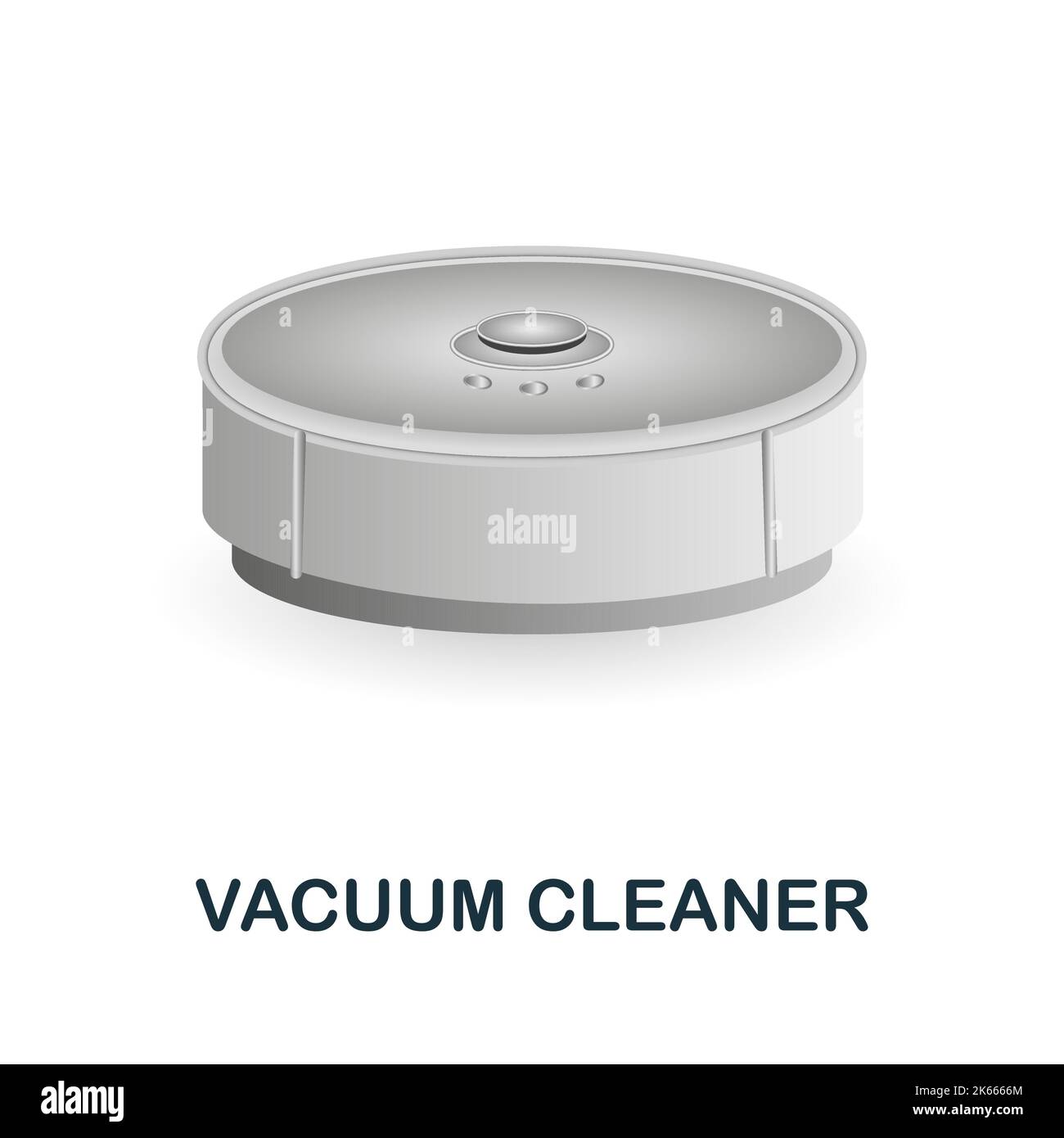 alamy

VACUUM CLEANER

alamy

Image ID: 2K6666M
www.alamy.com