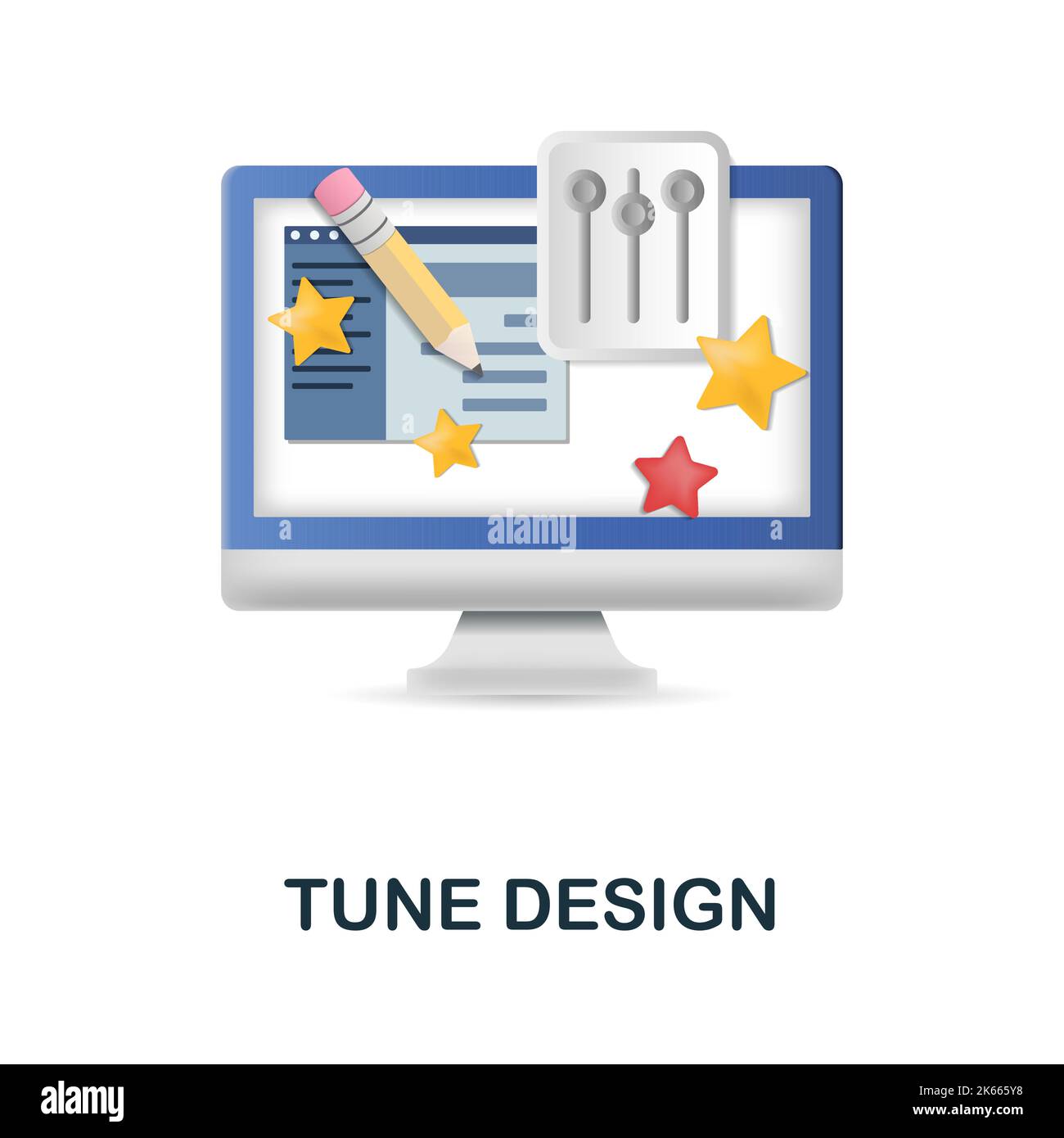 alamy

TUNE DESIGN

alamy

Image ID: 2K665Y8
www.alamy.com