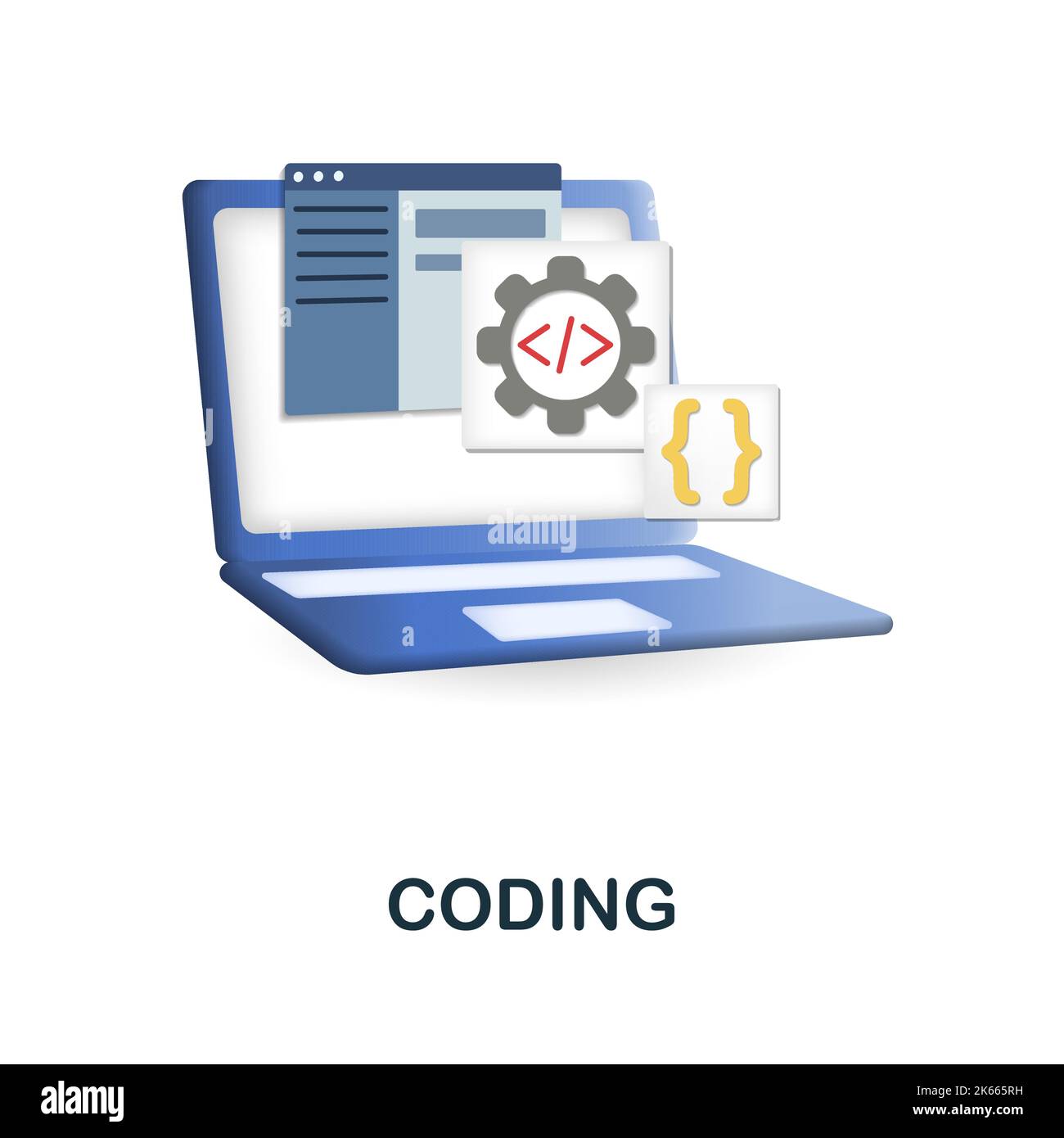 </>

{ }

alamy

CODING

alamy

Image ID: 2K665RH
www.alamy.com