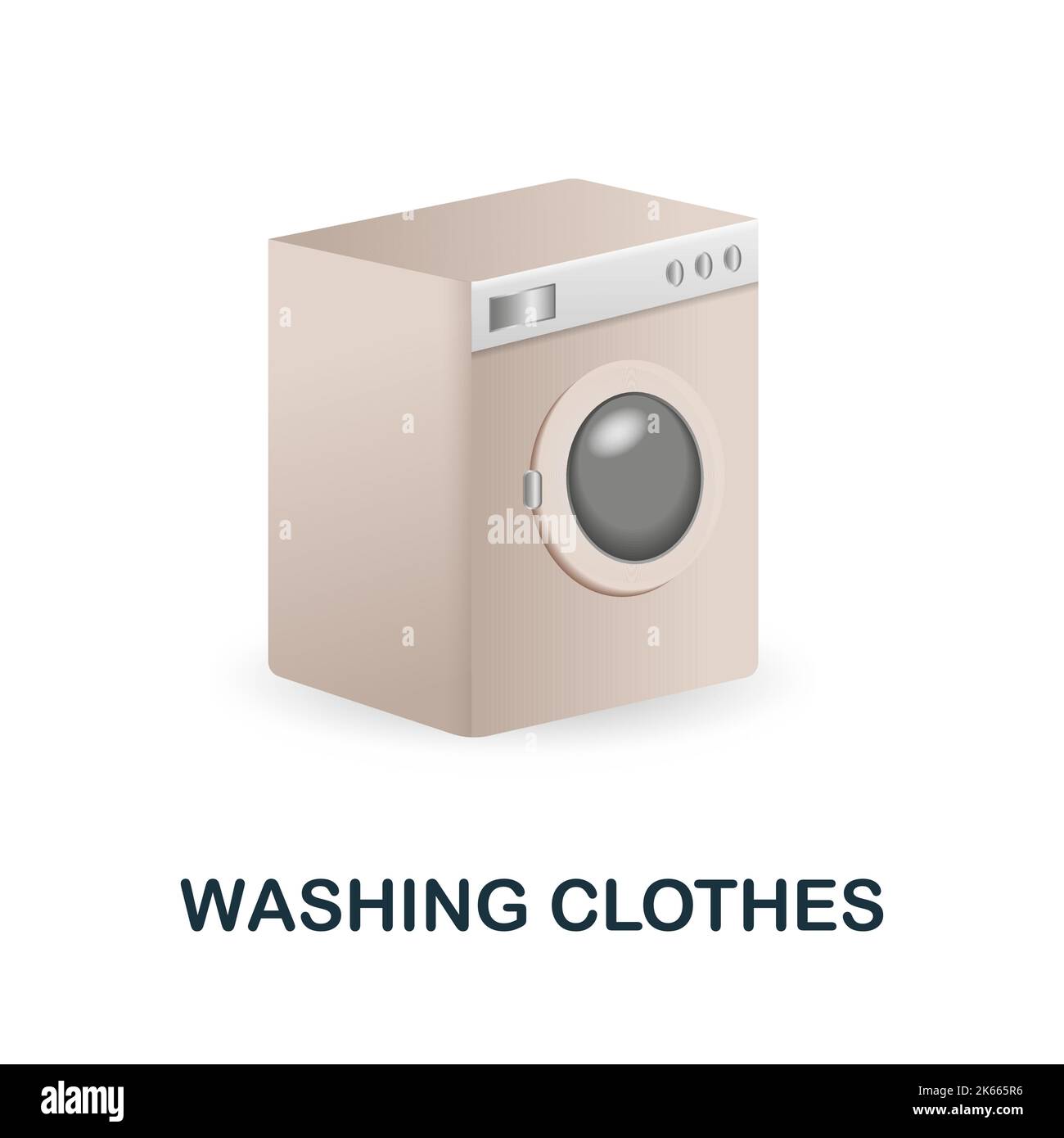 alamy

WASHING CLOTHES

alamy

Image ID: 2K665R6
www.alamy.com