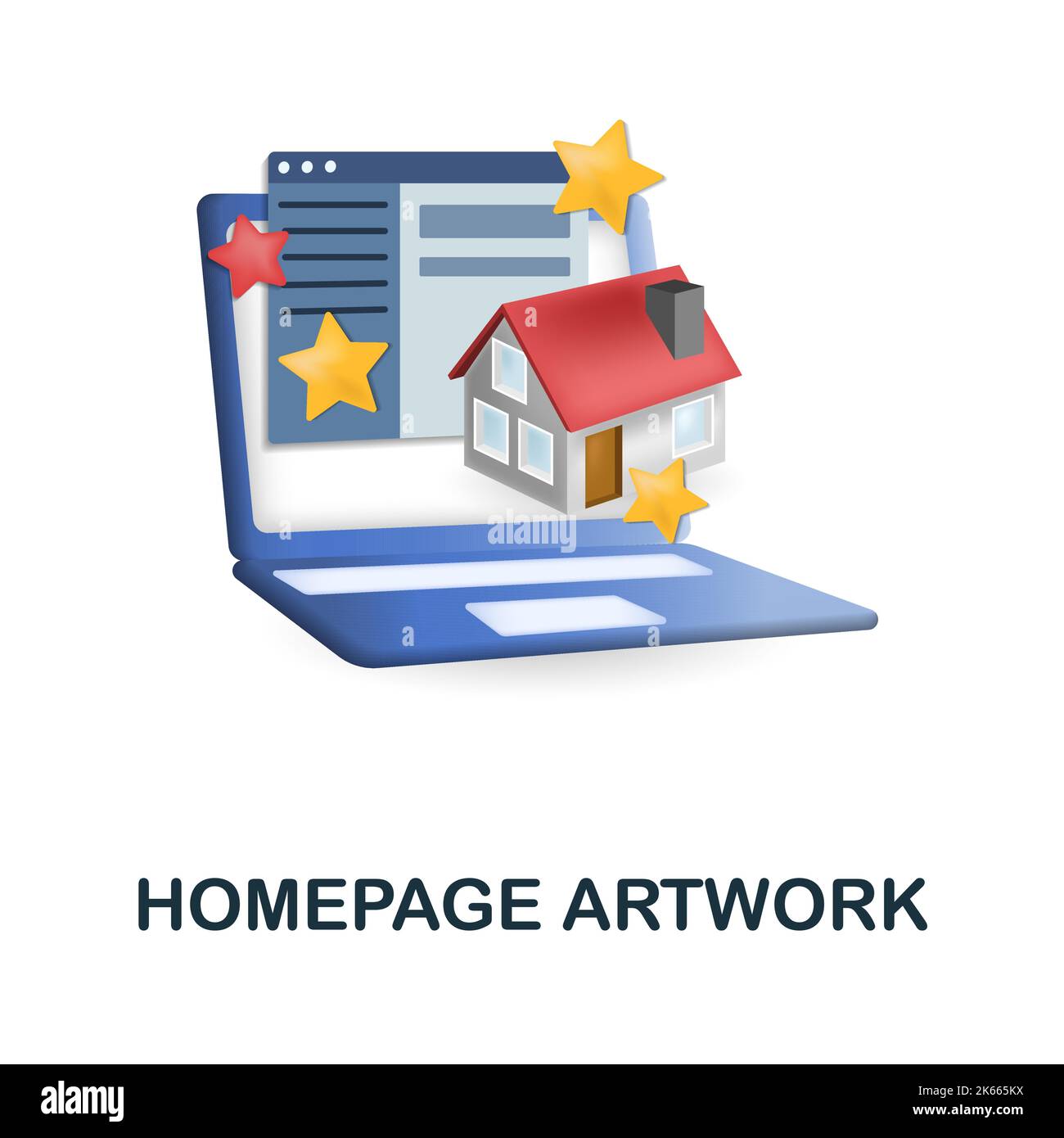 alamy

HOMEPAGE ARTWORK

alamy

Image ID: 2K665KX
www.alamy.com