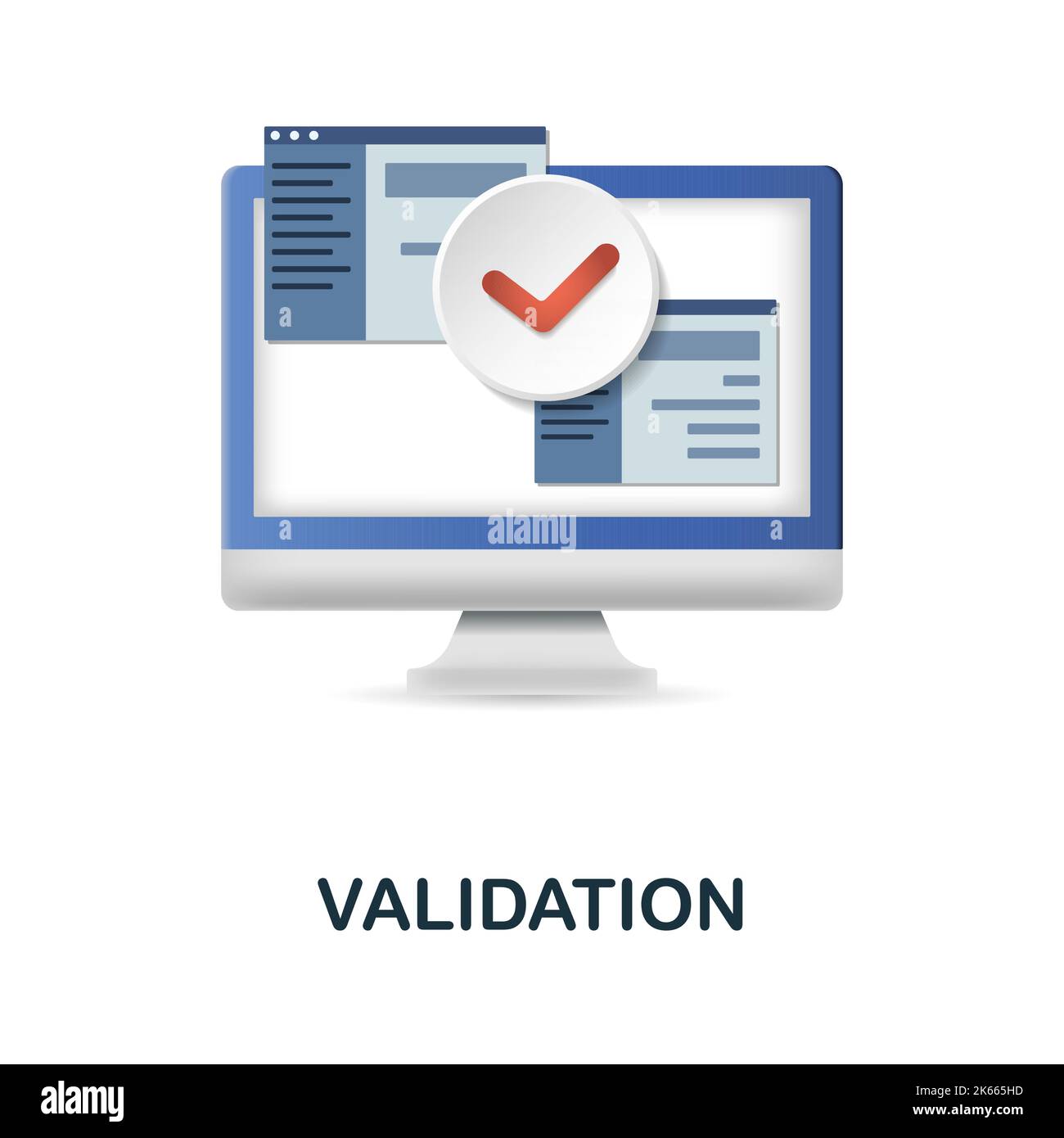 alamy

VALIDATION

alamy

Image ID: 2K665HD
www.alamy.com