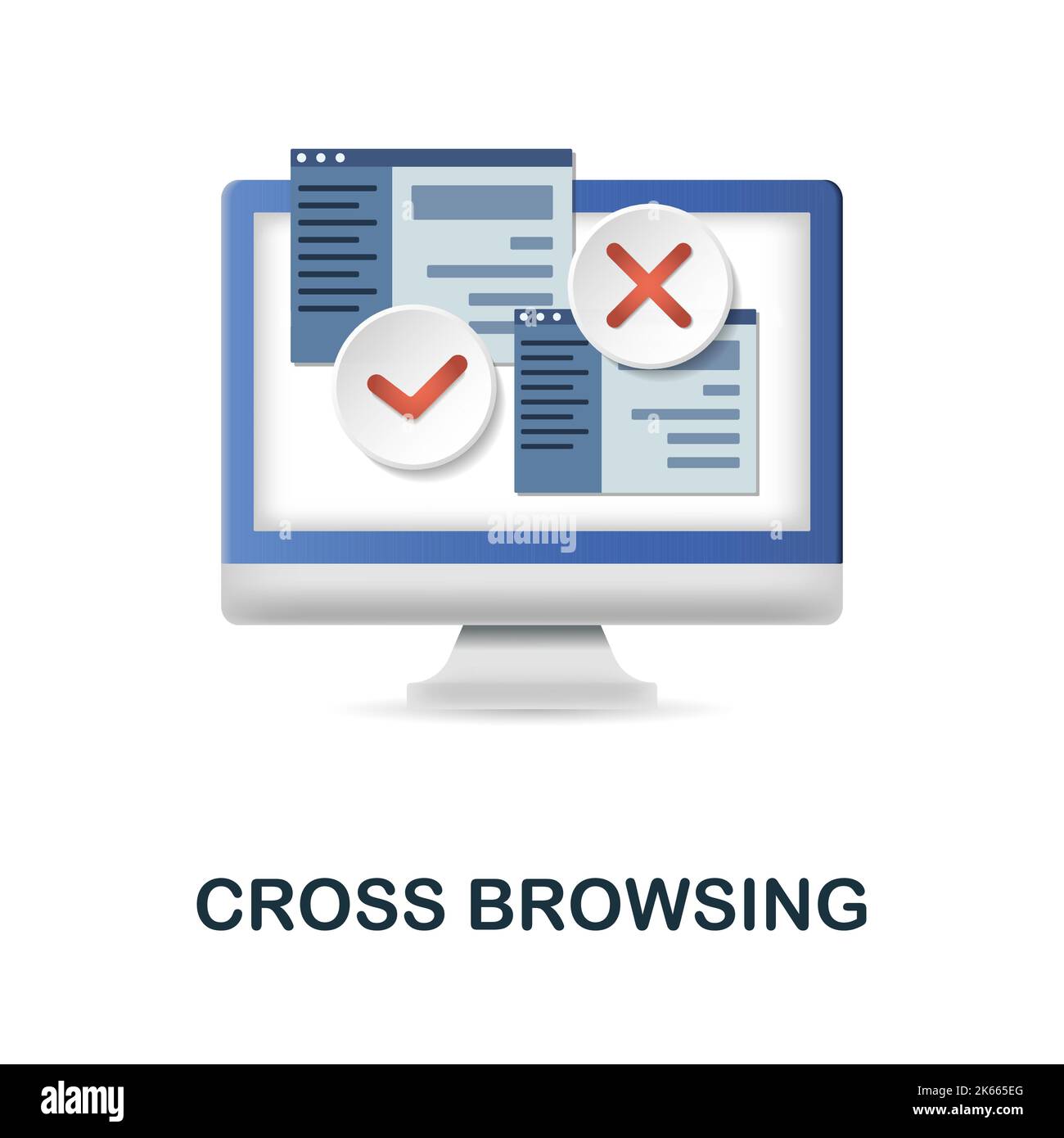 alamy

CROSS BROWSING

alamy

Image ID: 2K665EG
www.alamy.com