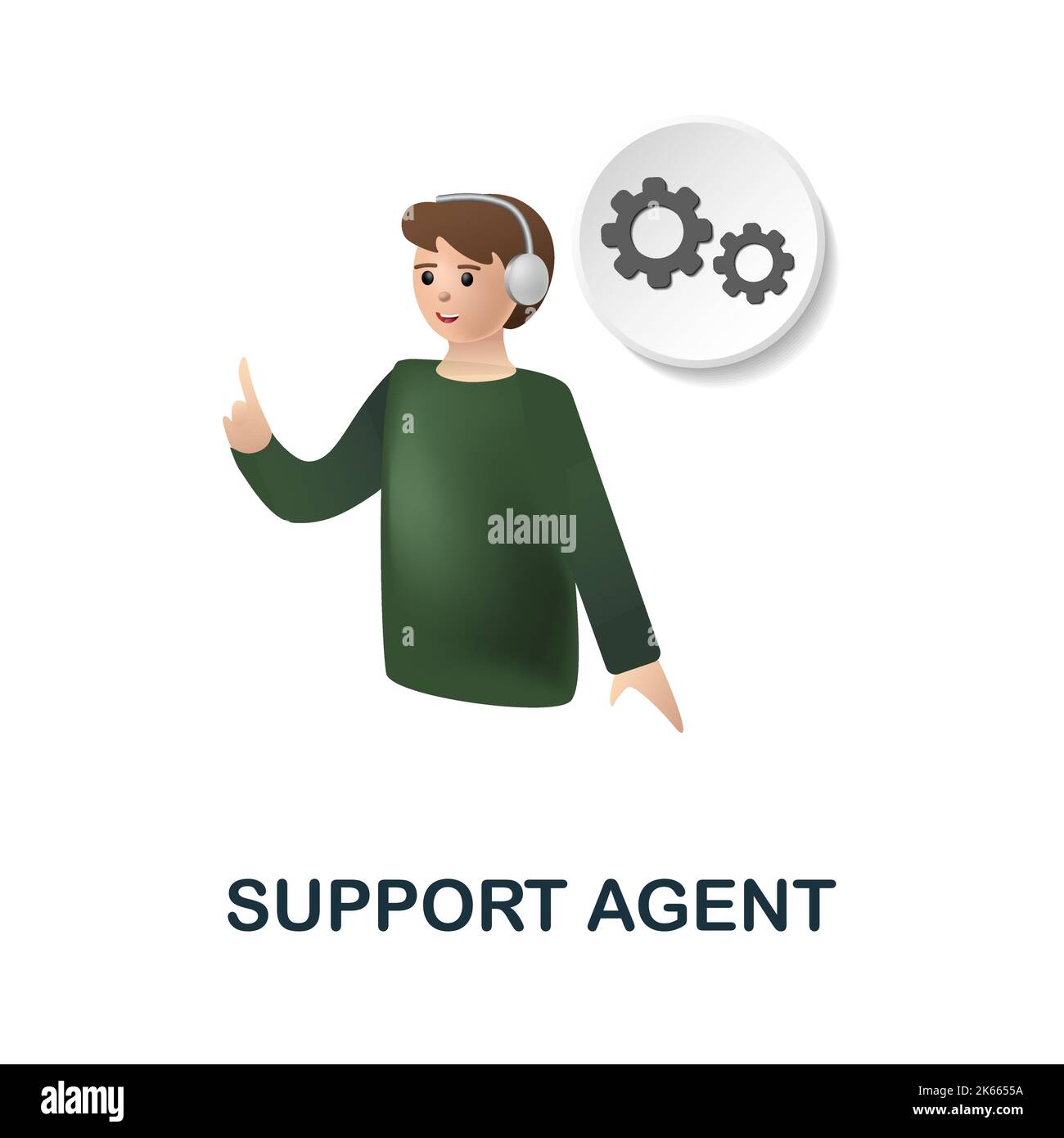 a
alamy
a
a
SUPPORT AGENT
alamy
Image ID: 2K6655A
www.alamy.com