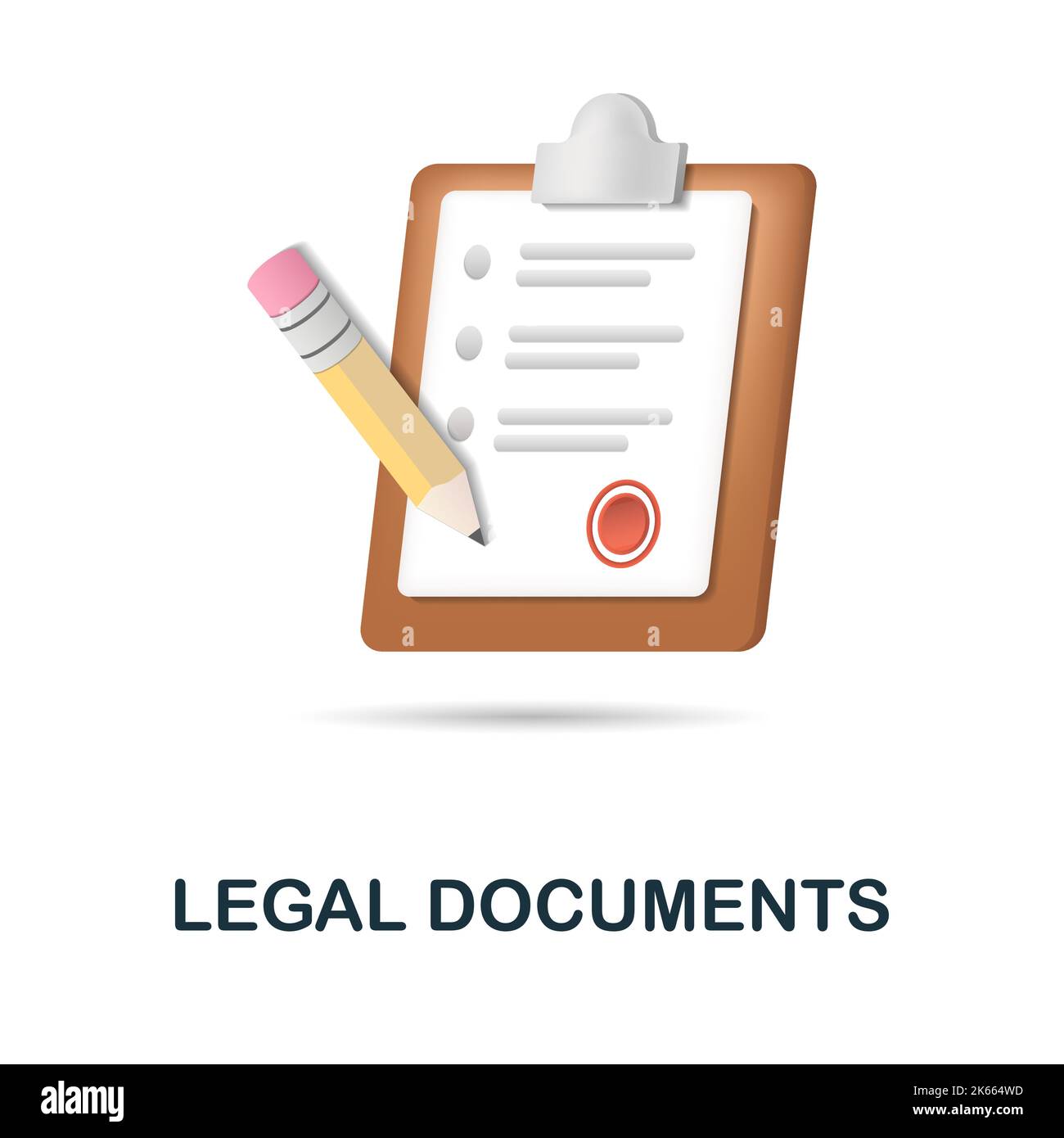 LEGAL DOCUMENTS

alamy

Image ID: 2K664WD
www.alamy.com