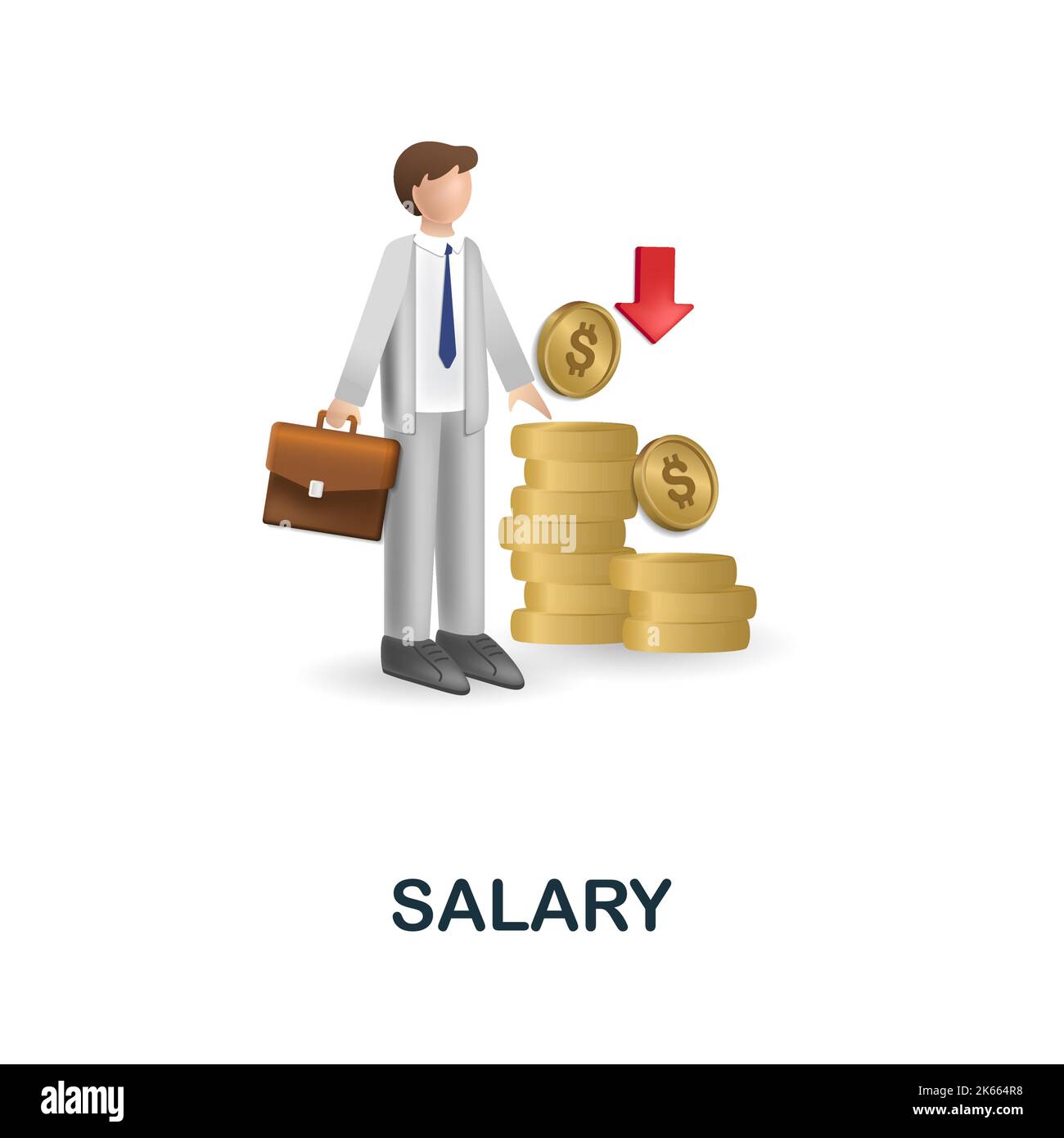 $ $

alamy

SALARY

alamy

Image ID: 2K664R8
www.alamy.com