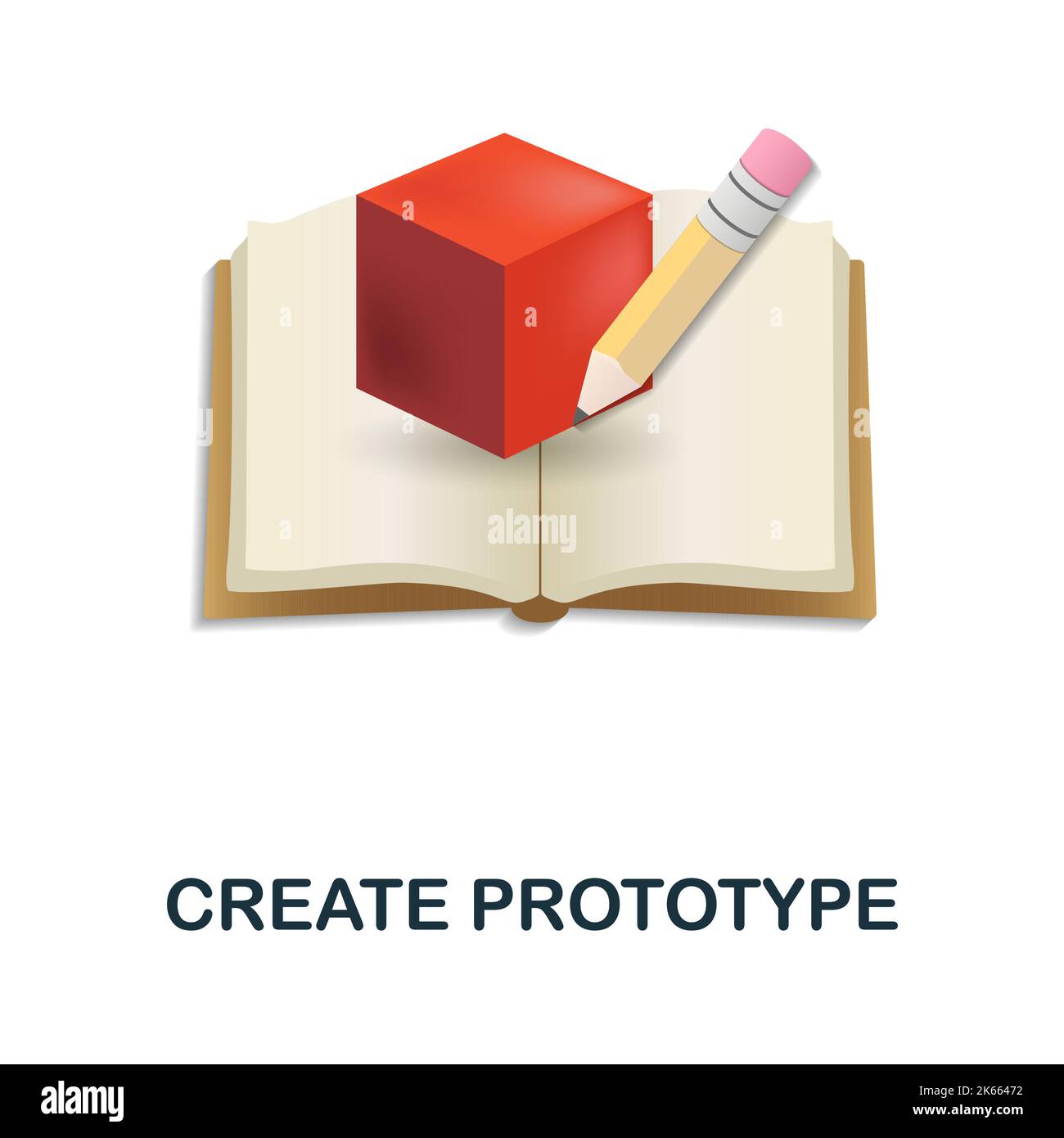 alamy

CREATE PROTOTYPE

alamy

Image ID: 2K66472
www.alamy.com