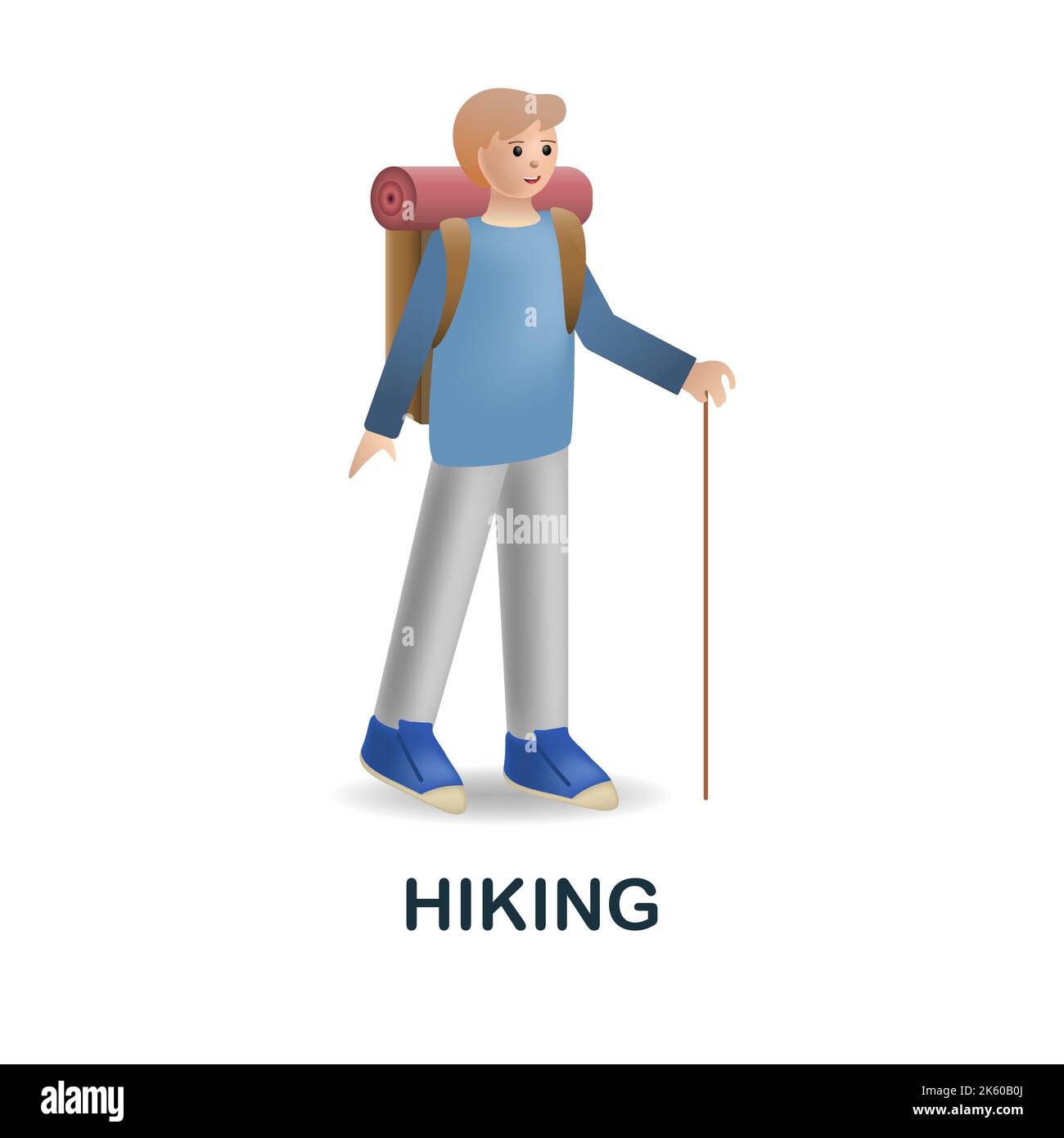 alamy

HIKING

alamy

Image ID: 2K60B0J
www.alamy.com