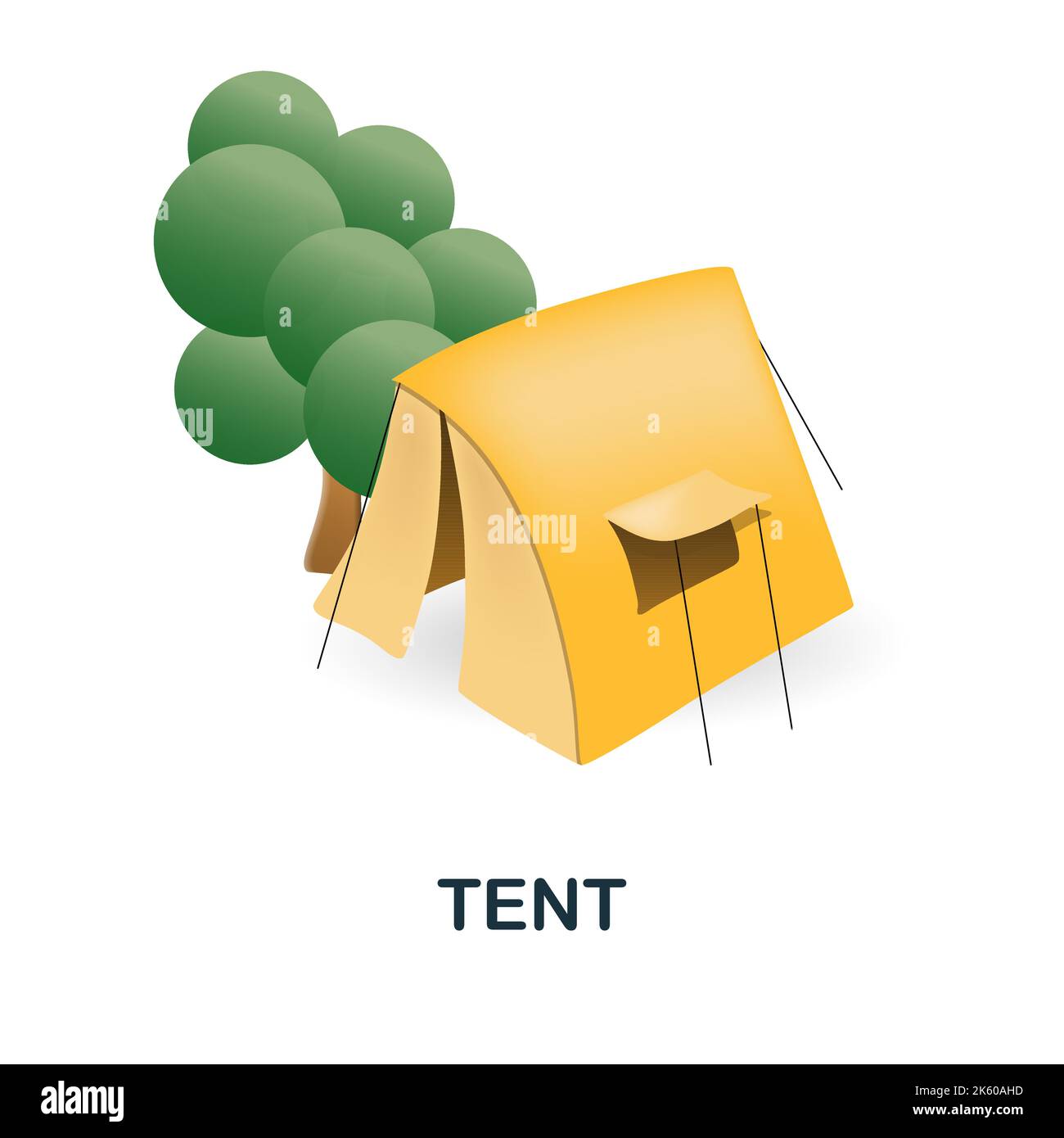 alamy

TENT

alamy

Image ID: 2K60AHD
www.alamy.com