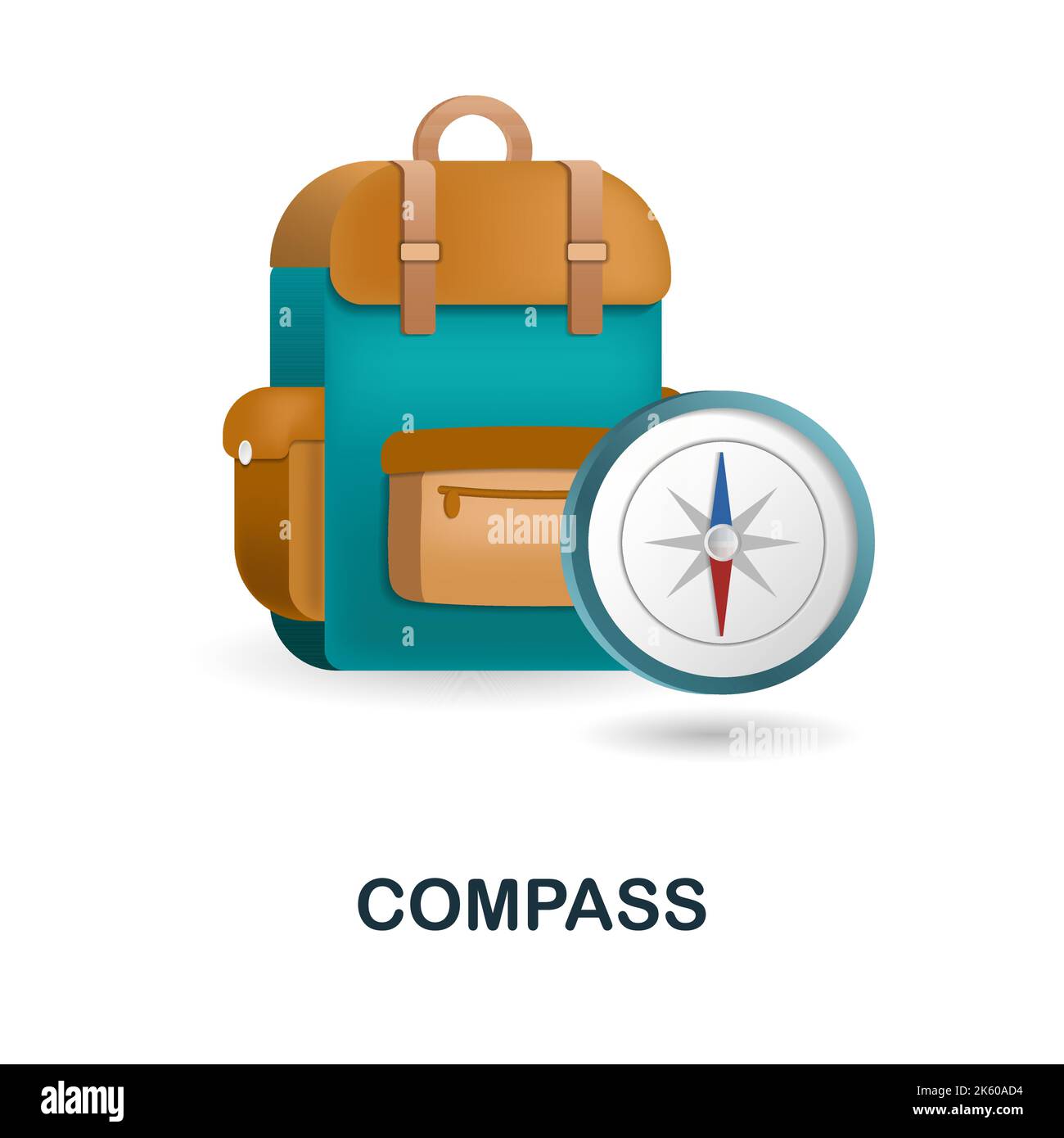 alamy

alamy

COMPASS

alamy

Image ID: 2K60AD4
www.alamy.com