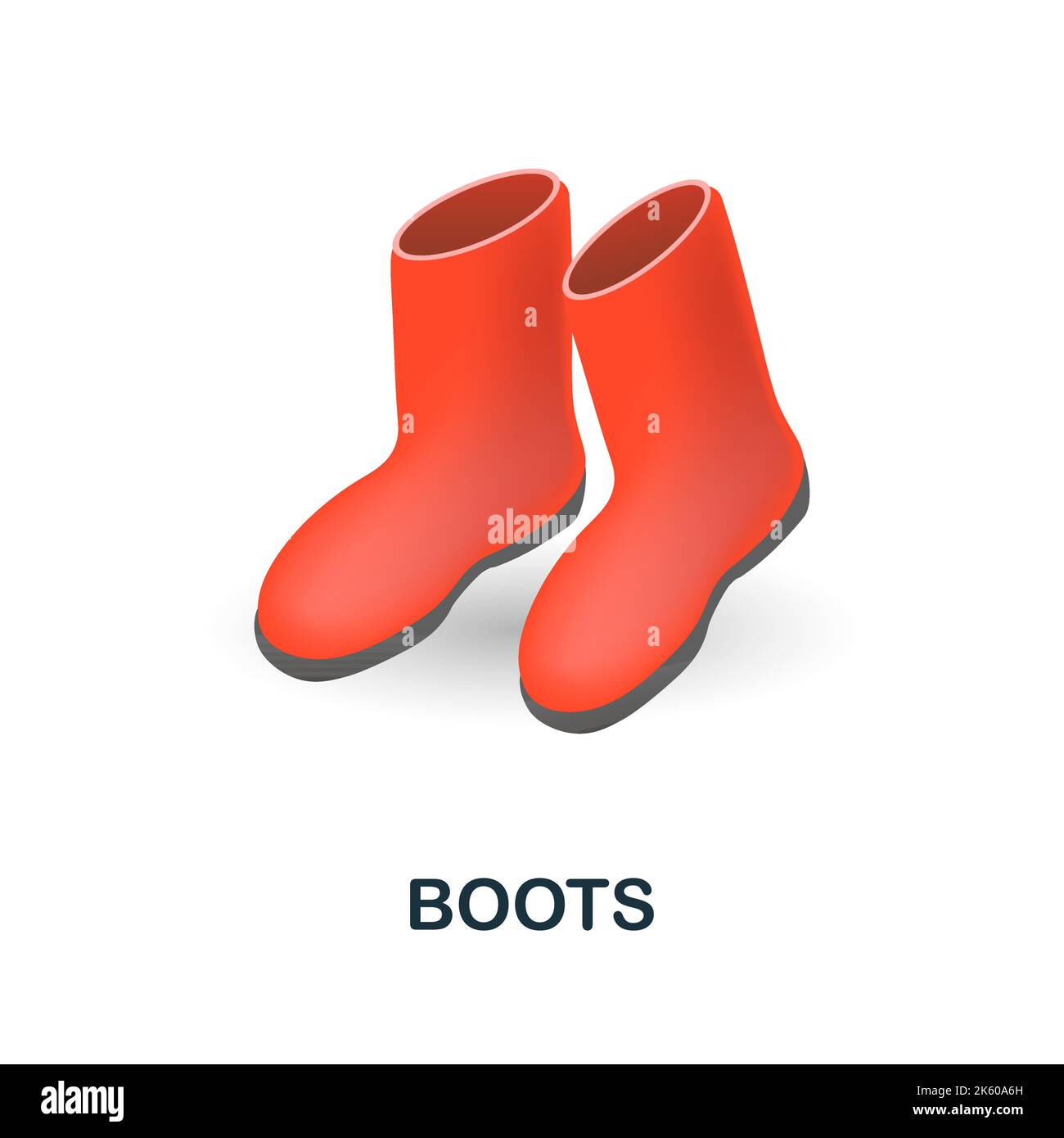 alamy

BOOTS

alamy

Image ID: 2K60A6H
www.alamy.com