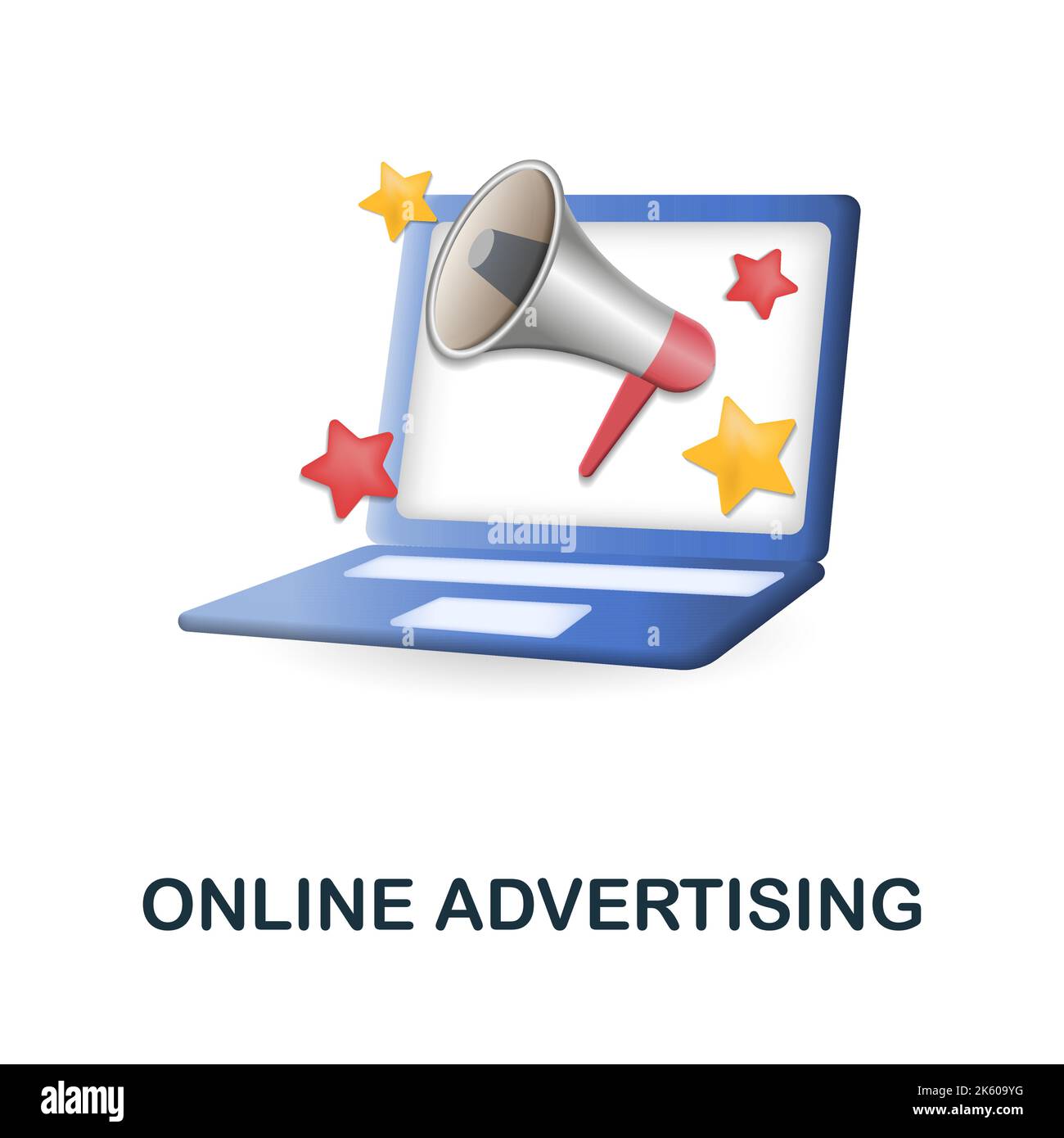 alamy

ONLINE ADVERTISING

alamy

Image ID: 2K609YG
www.alamy.com