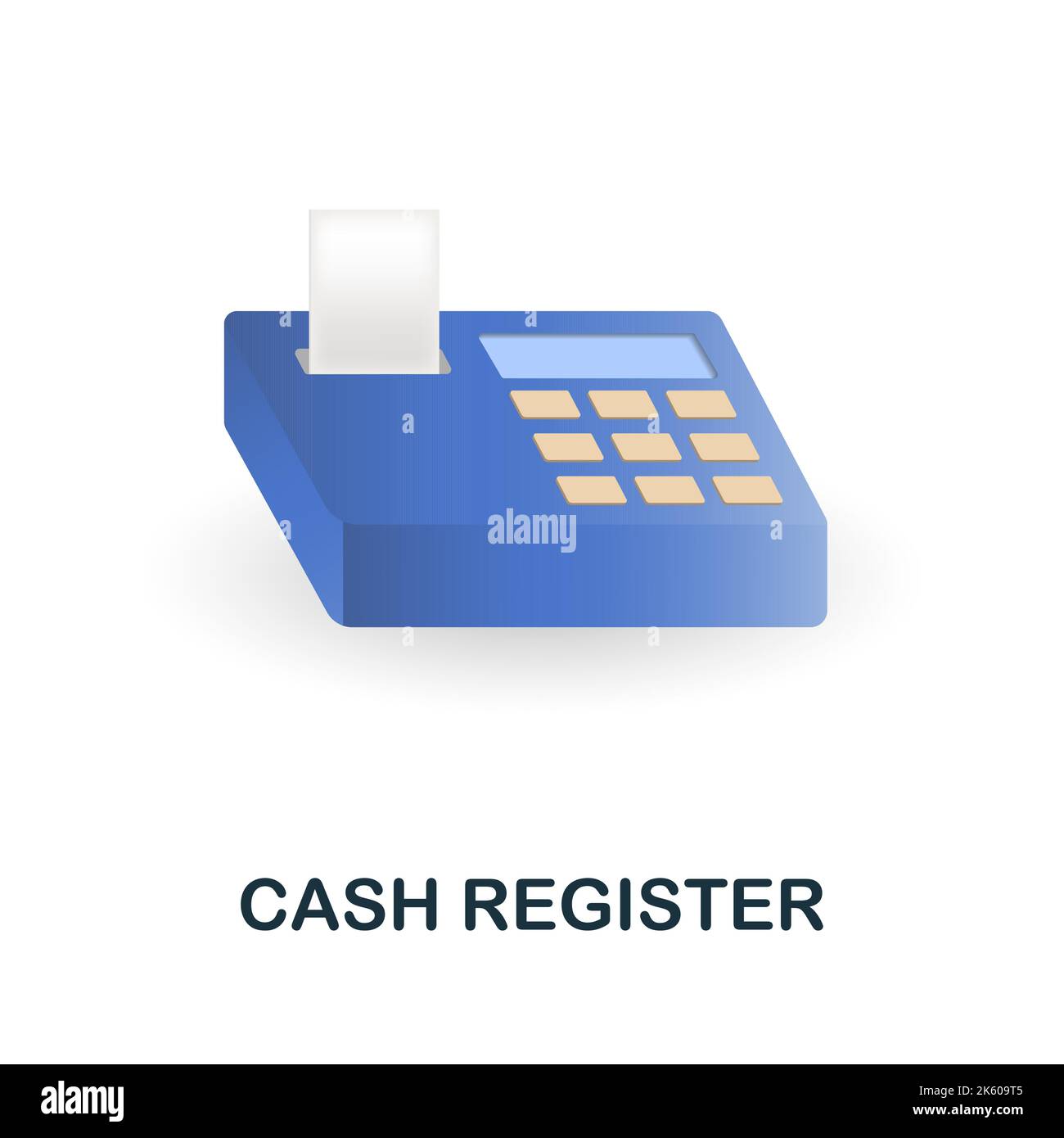 alamy

CASH REGISTER

alamy

Image ID: 2K609T5
www.alamy.com